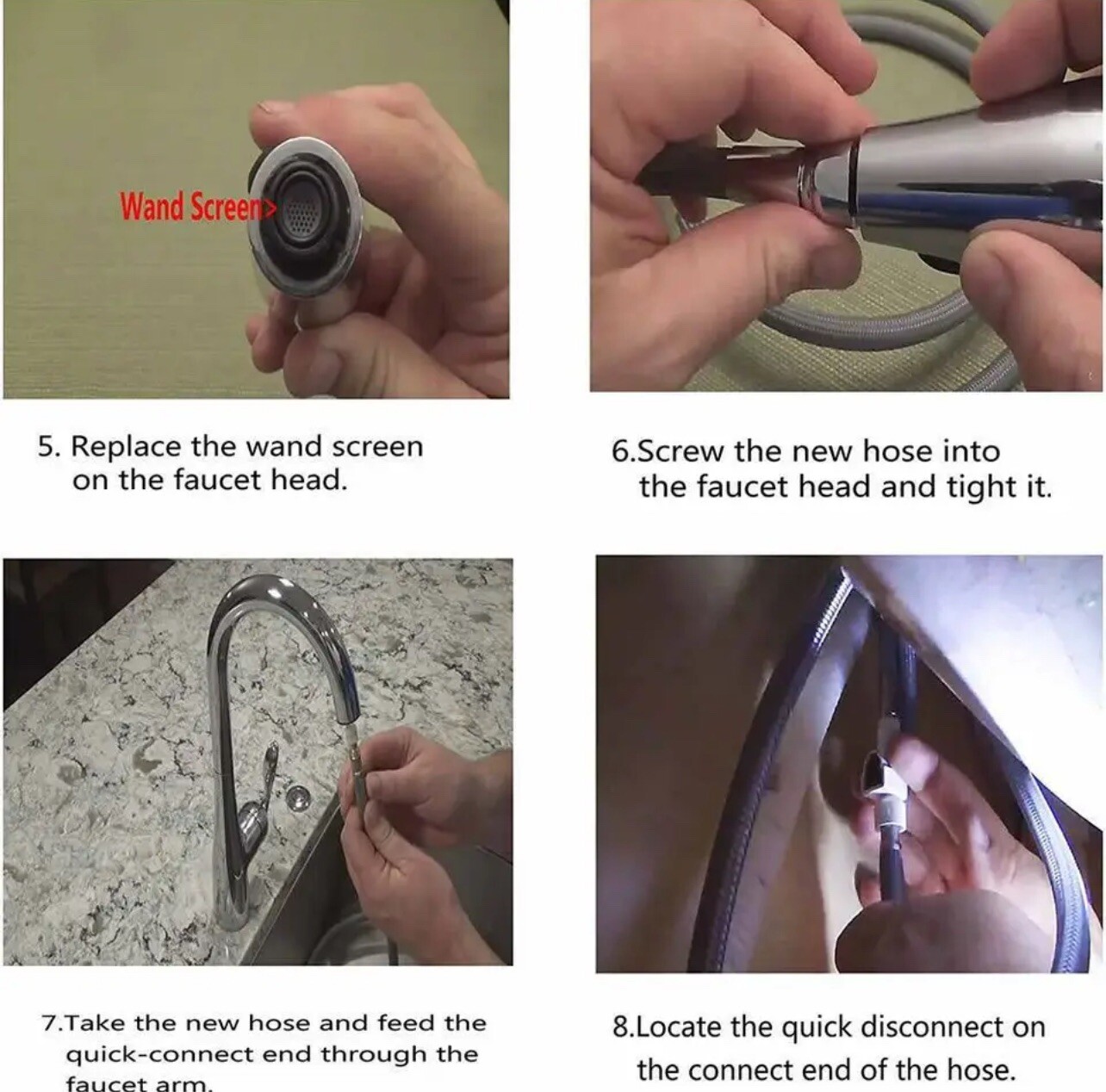 Wand Screen>

5. Replace the wand screen on the faucet head.

6.Screw the new hose into the faucet head and tight it.

7.Take the new hose and feed the quick-connect end through the faucet arm.

8.Locate the quick disconnect on the connect end of the hose.