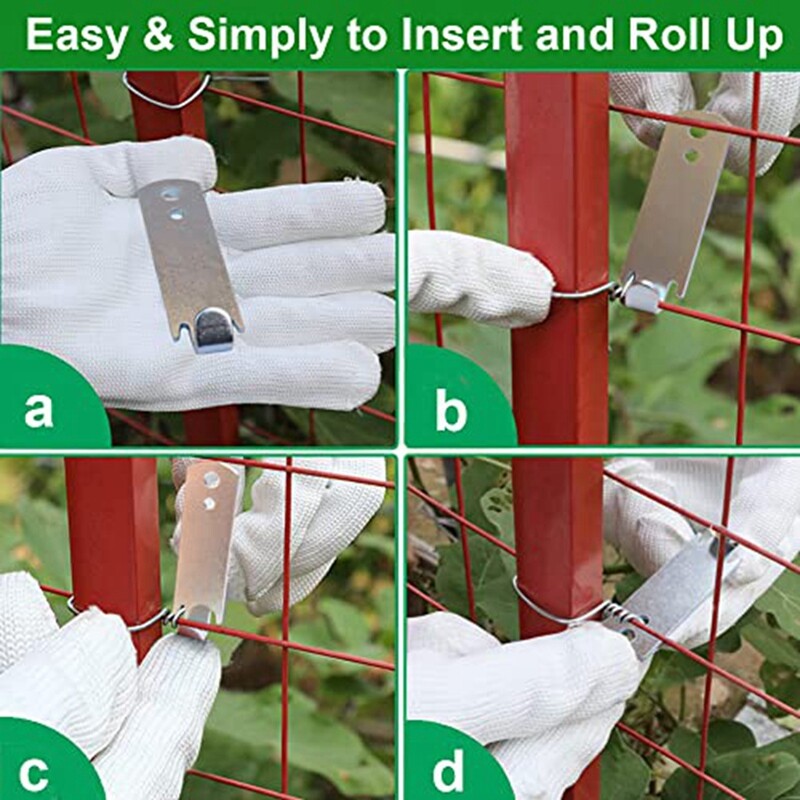 Easy & Simply to Insert and Roll Up

a

b

c

d