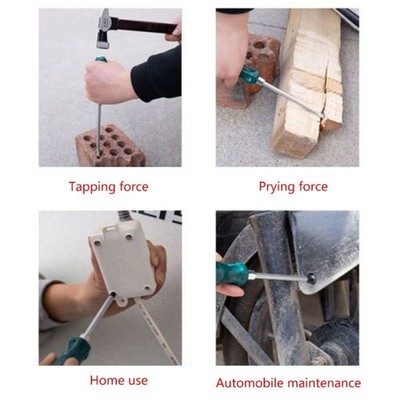 Tapping force

Prying force

Home use

Automobile maintenance