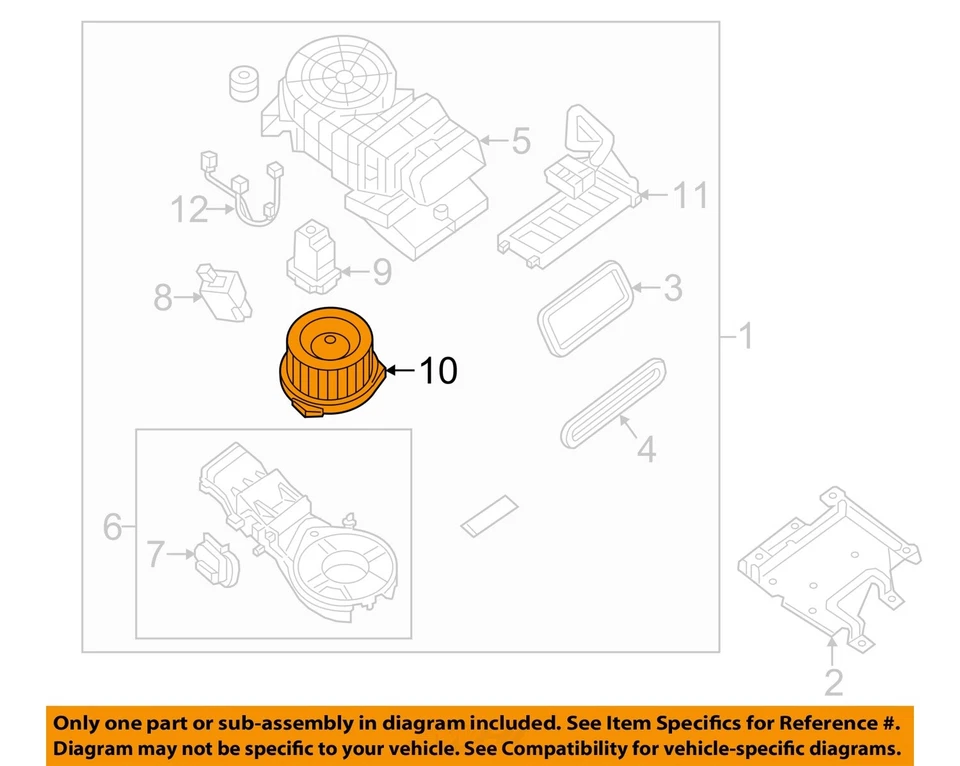 5
12
11
9
8
3
1
10
4
6
7
2

Only one part or sub-assembly in diagram included. See Item Specifics for Reference #. Diagram may not be specific to your vehicle. See Compatibility for vehicle-specific diagrams.