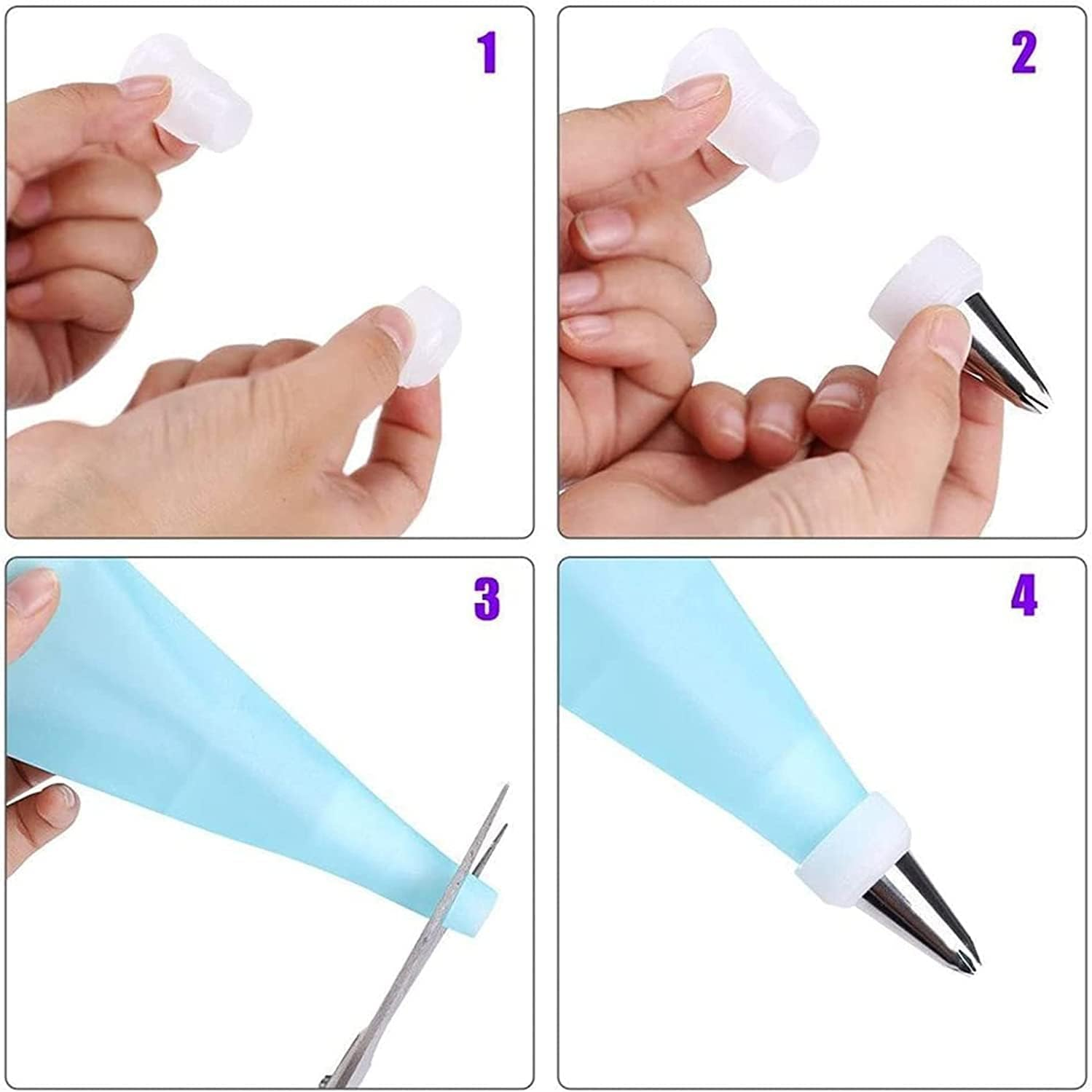 1

2

3

4