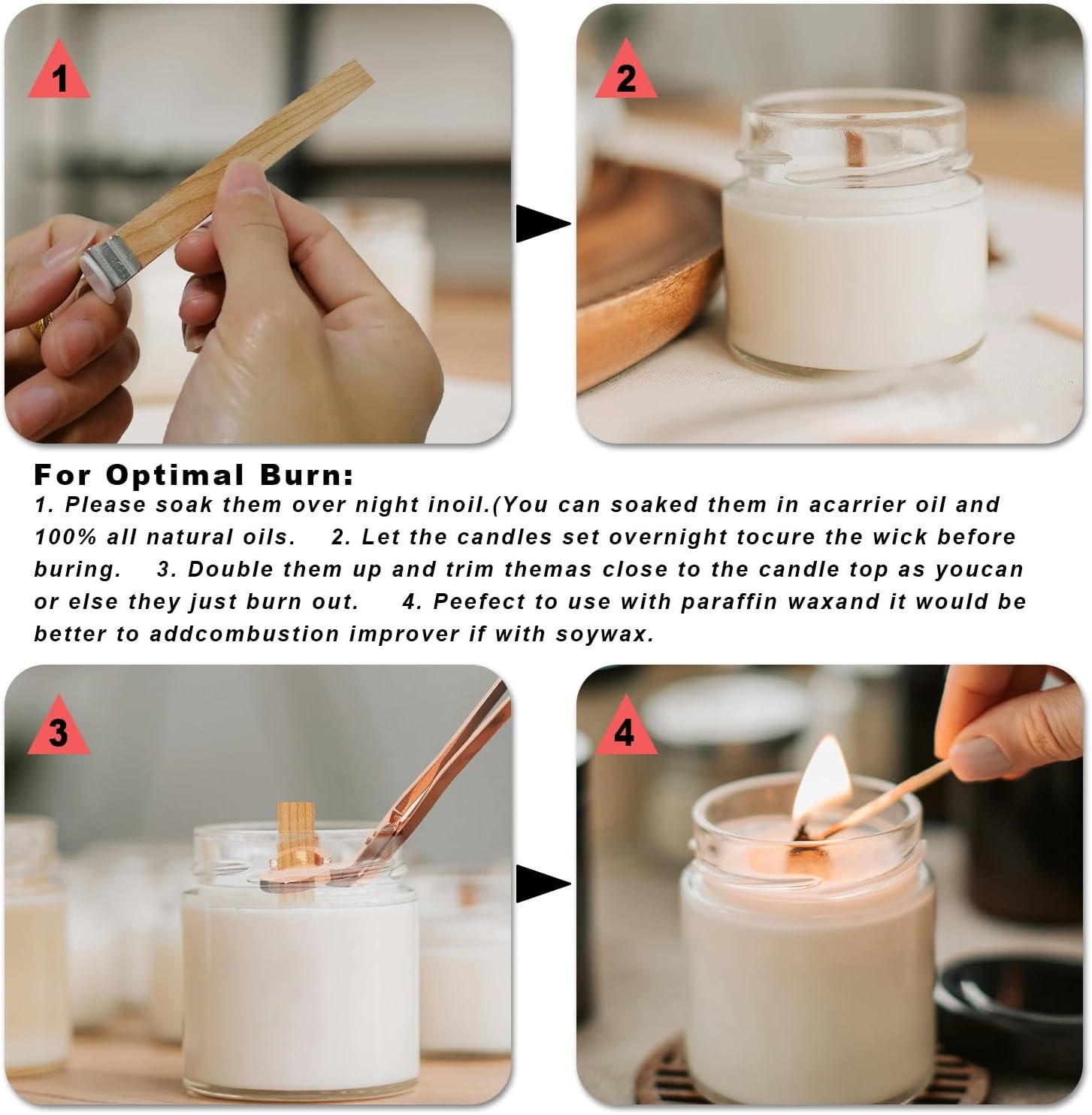 1

2

For Optimal Burn:
1. Please soak them over night inoil.(You can soaked them in acarrier oil and 100% all natural oils. 2. Let the candles set overnight tocure the wick before buring. 3. Double them up and trim themas close to the candle top as youcan or else they just burn out. 4. Peefect to use with paraffin waxand it would be better to addcombustion improver if with soywax.

3

4