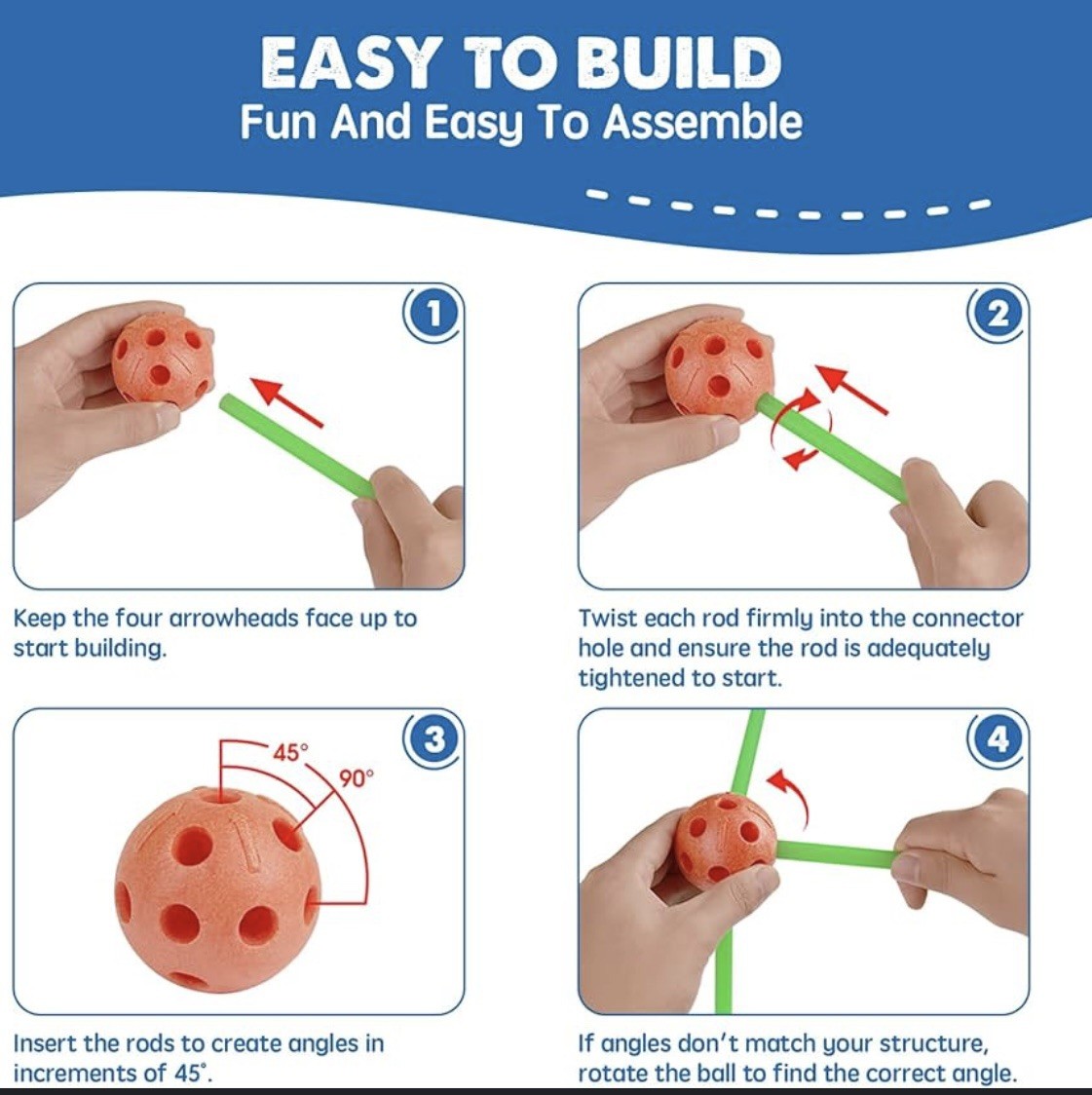 EASY TO BUILD
Fun And Easy To Assemble

1

Keep the four arrowheads face up to start building.

2

Twist each rod firmly into the connector hole and ensure the rod is adequately tightened to start.

3

45°

90°

Insert the rods to create angles in increments of 45°.

4

If angles don't match your structure, rotate the ball to find the correct angle.