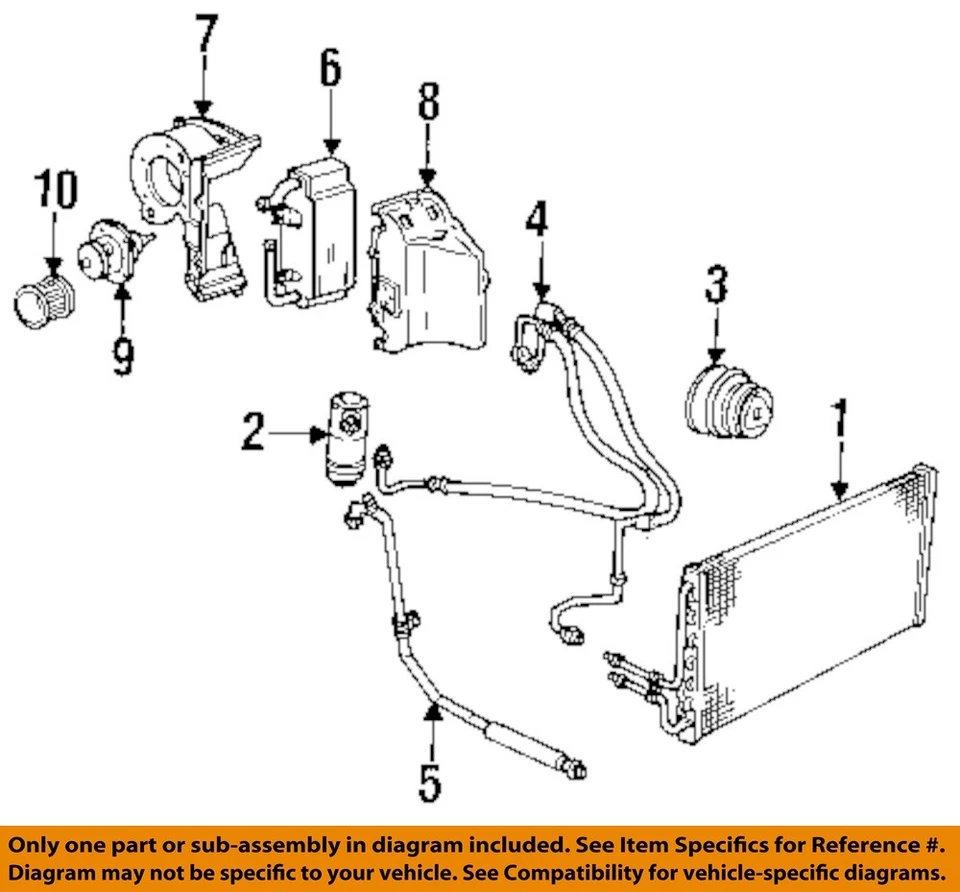 7
6
8
10
4
3
9
2
1
5

Only one part or sub-assembly in diagram included. See Item Specifics for Reference #.
Diagram may not be specific to your vehicle. See Compatibility for vehicle-specific diagrams.