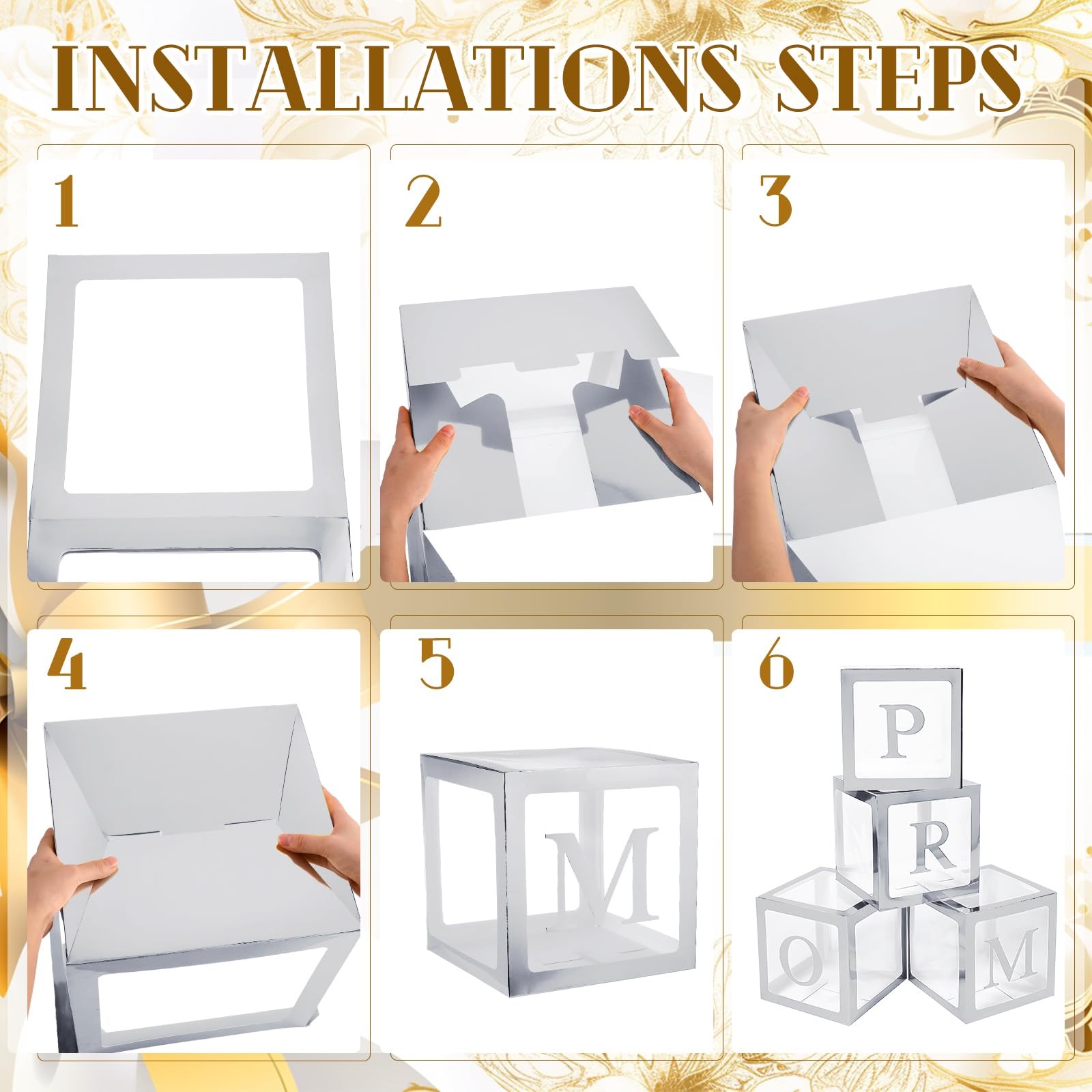 INSTALLATIONS STEPS

1

2

3

4

5

M

6

P

R

O

M