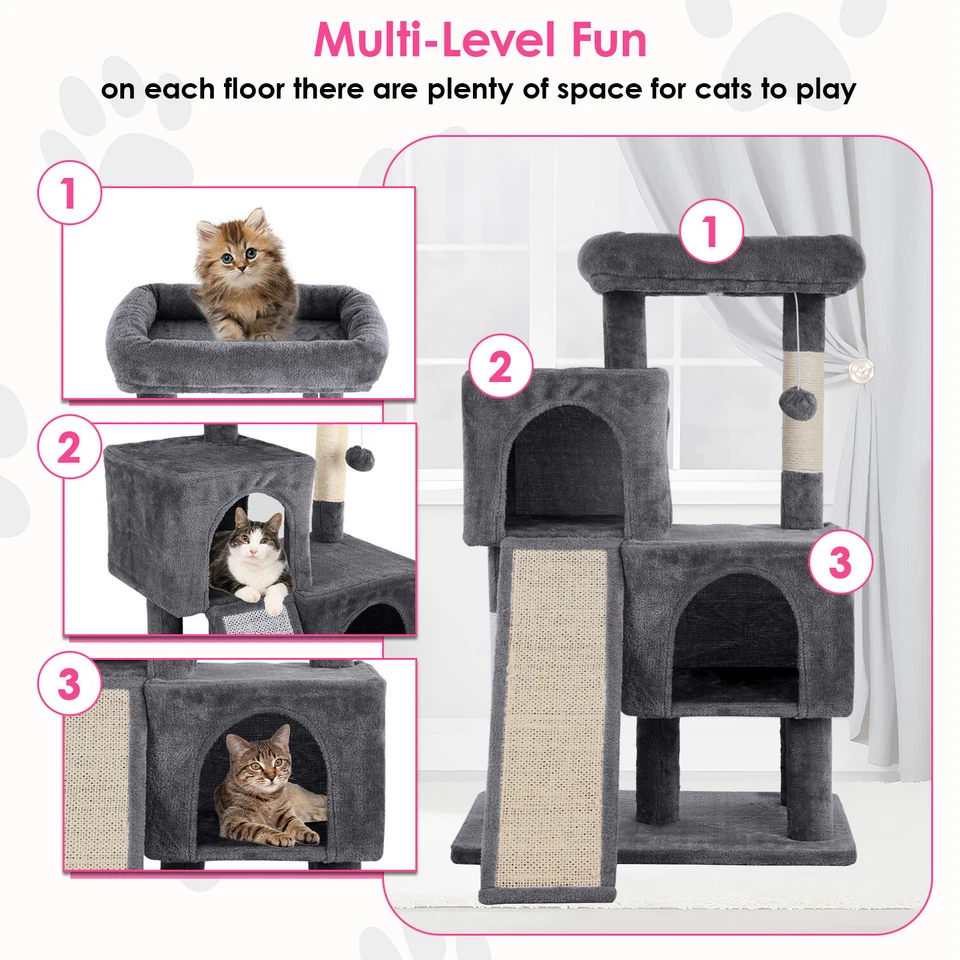 Multi-Level Fun
on each floor there are plenty of space for cats to play

1

2

3

1

2

3