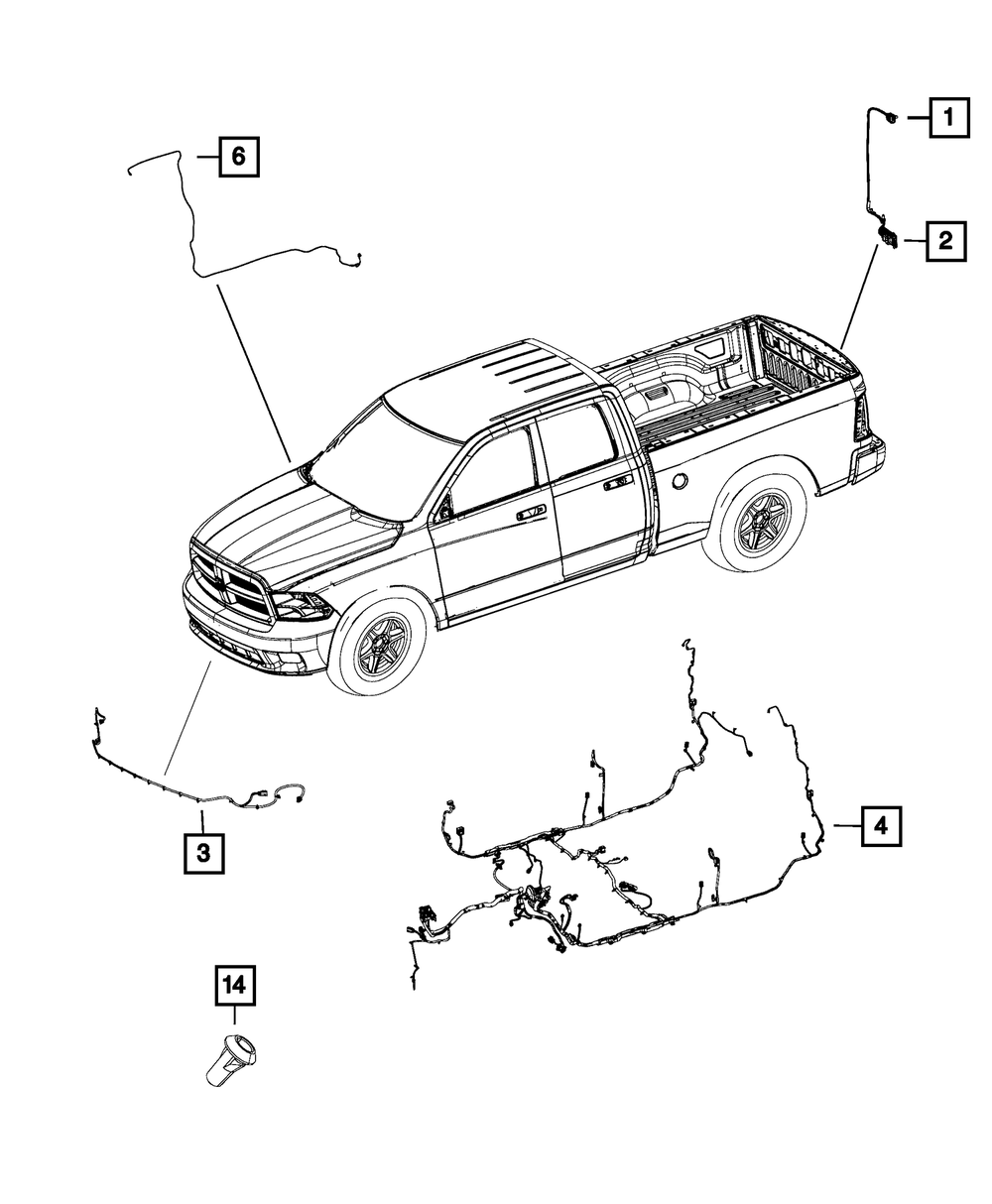 6

1

2

3

4

14