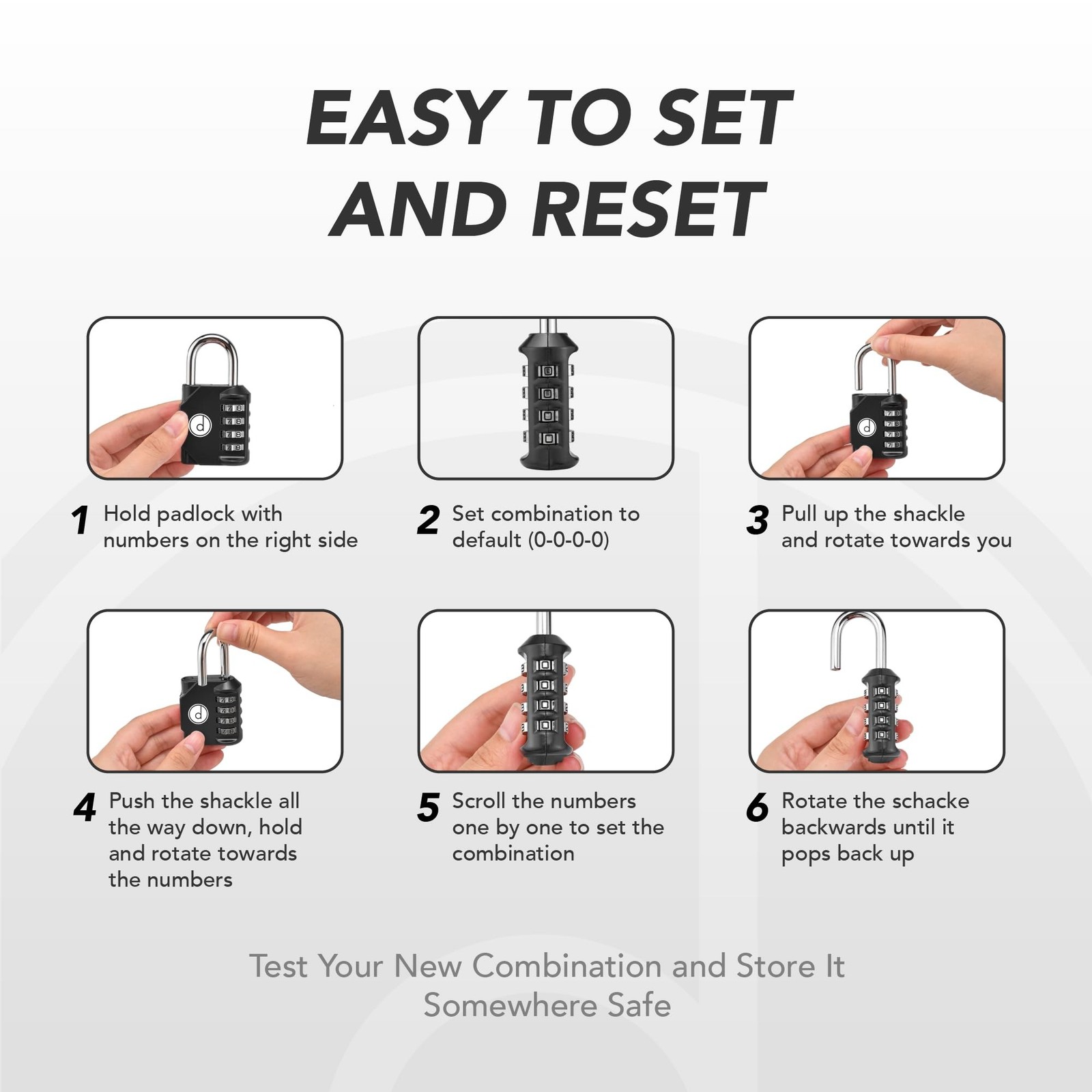 EASY TO SET AND RESET

1 Hold padlock with numbers on the right side

2 Set combination to default (0-0-0-0)

3 Pull up the shackle and rotate towards you

4 Push the shackle all the way down, hold and rotate towards the numbers

5 Scroll the numbers one by one to set the combination

6 Rotate the schacke backwards until it pops back up

Test Your New Combination and Store It Somewhere Safe