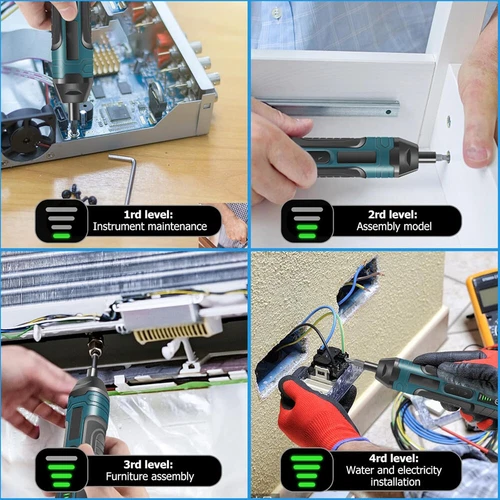 1rd level:
Instrument maintenance

2rd level:
Assembly model

3rd level:
Furniture assembly

4rd level:
Water and electricity installation