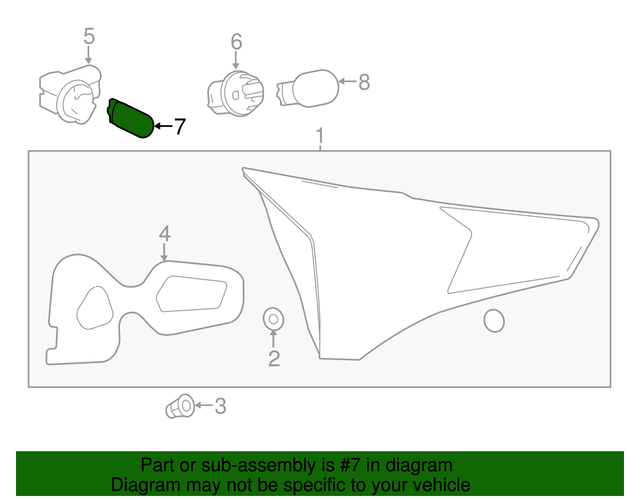 5
6
8
7
1
4
2
3

Part or sub-assembly is #7 in diagram
Diagram may not be specific to your vehicle