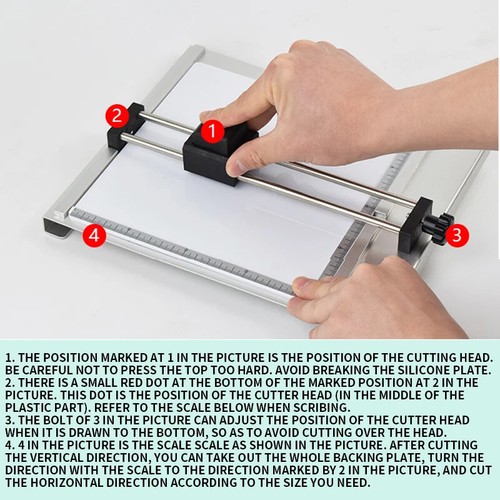 2
1
3
4

1. THE POSITION MARKED AT 1 IN THE PICTURE IS THE POSITION OF THE CUTTING HEAD. BE CAREFUL NOT TO PRESS THE TOP TOO HARD. AVOID BREAKING THE SILICONE PLATE.
2. THERE IS A SMALL RED DOT AT THE BOTTOM OF THE MARKED POSITION AT 2 IN THE PICTURE. THIS DOT IS THE POSITION OF THE CUTTER HEAD (IN THE MIDDLE OF THE PLASTIC PART). REFER TO THE SCALE BELOW WHEN SCRIBING.
3. THE BOLT OF 3 IN THE PICTURE CAN ADJUST THE POSITION OF THE CUTTER HEAD WHEN IT IS DRAWN TO THE BOTTOM, SO AS TO AVOID CUTTING OVER THE HEAD.
4. 4 IN THE PICTURE IS THE SCALE SCALE AS SHOWN IN THE PICTURE. AFTER CUTTING THE VERTICAL DIRECTION, YOU CAN TAKE OUT THE WHOLE BACKING PLATE, TURN THE DIRECTION WITH THE SCALE TO THE DIRECTION MARKED BY 2 IN THE PICTURE, AND CUT THE HORIZONTAL DIRECTION ACCORDING TO THE SIZE YOU NEED.