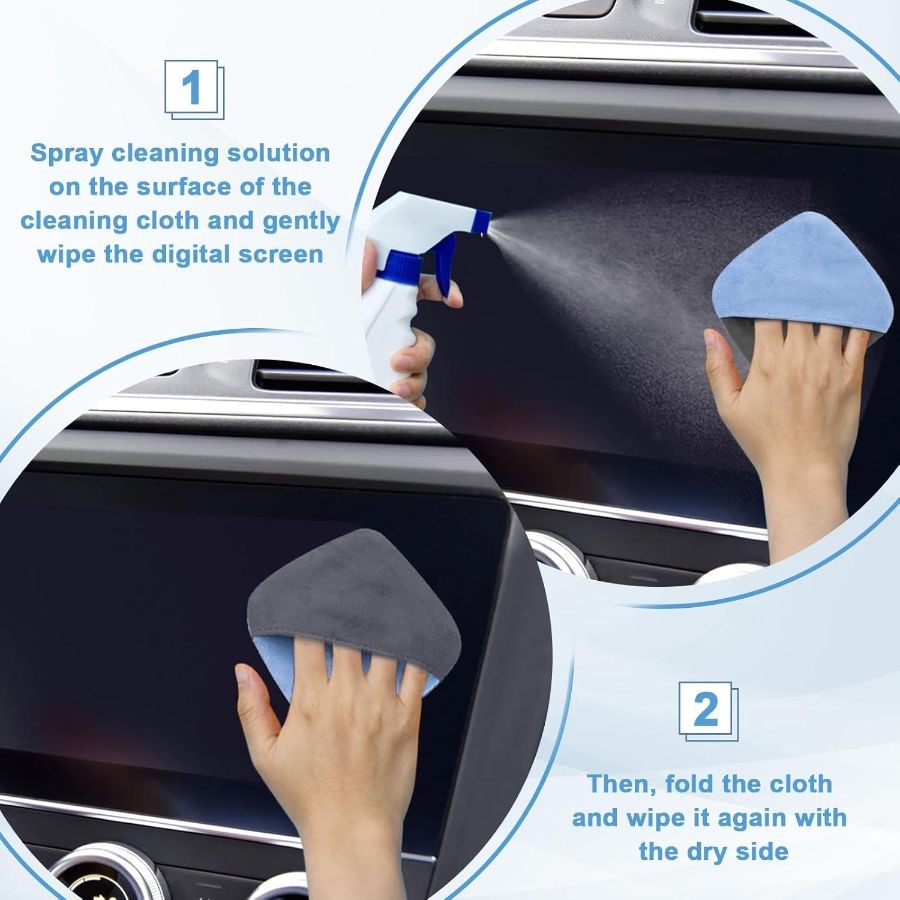 1

Spray cleaning solution on the surface of the cleaning cloth and gently wipe the digital screen

2

Then, fold the cloth and wipe it again with the dry side