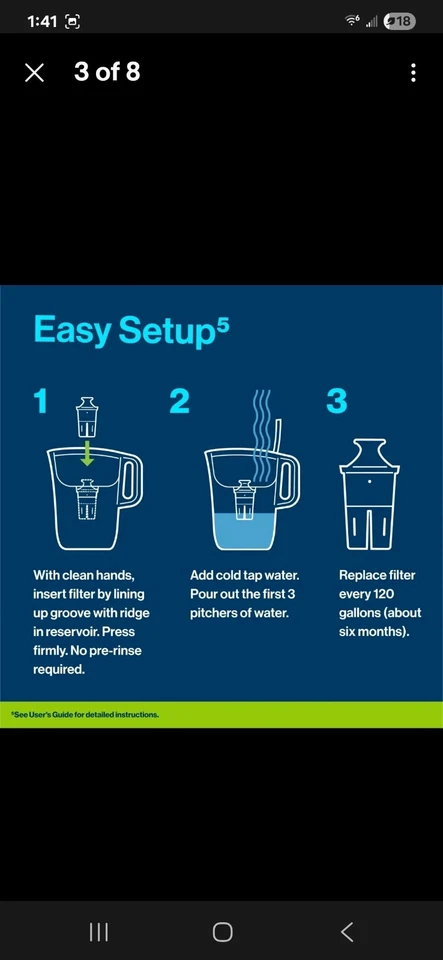 1:41

18

3 of 8

Easy Setup$^5$

1

With clean hands, insert filter by lining up groove with ridge in reservoir. Press firmly. No pre-rinse required.

2

Add cold tap water. Pour out the first 3 pitchers of water.

3

Replace filter every 120 gallons (about six months).

$^5$See User's Guide for detailed instructions.