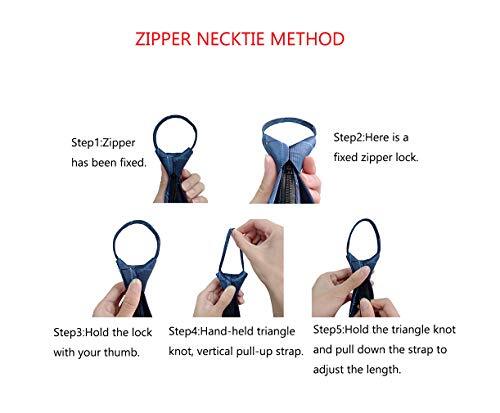 ZIPPER NECKTIE METHOD

Step1:Zipper has been fixed.

Step2:Here is a fixed zipper lock.

Step3:Hold the lock with your thumb.

Step4:Hand-held triangle knot, vertical pull-up strap.

Step5:Hold the triangle knot and pull down the strap to adjust the length.