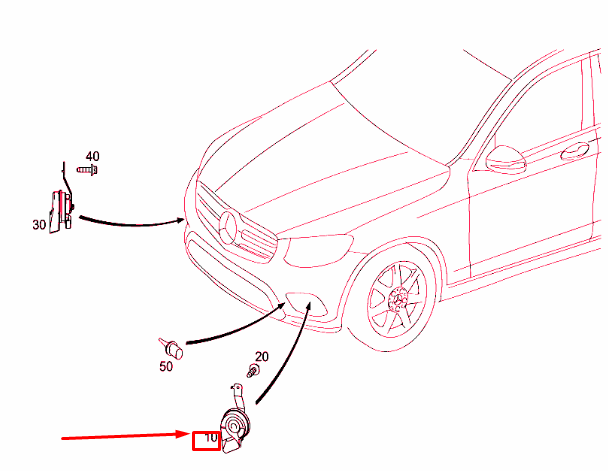 40
30
50
20
10