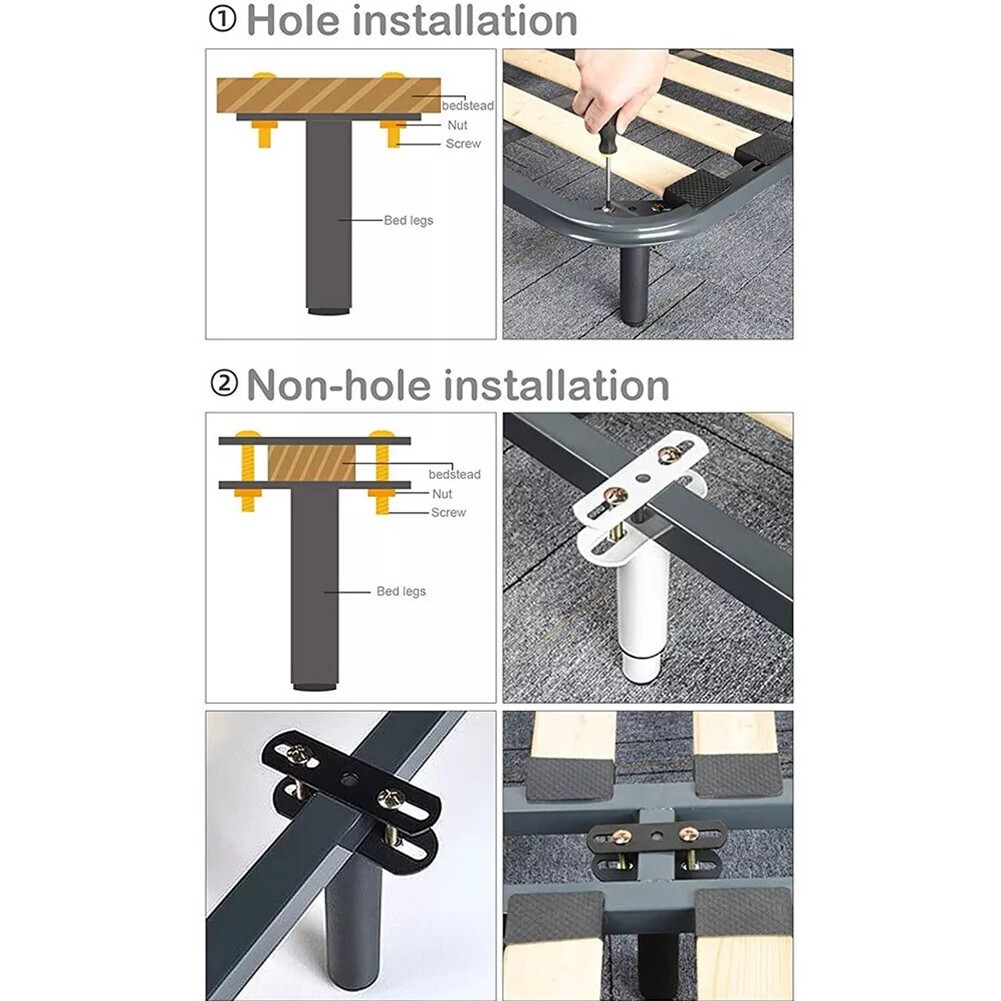 ① Hole installation

bedstead
Nut
Screw
Bed legs

② Non-hole installation

bedstead
Nut
Screw
Bed legs