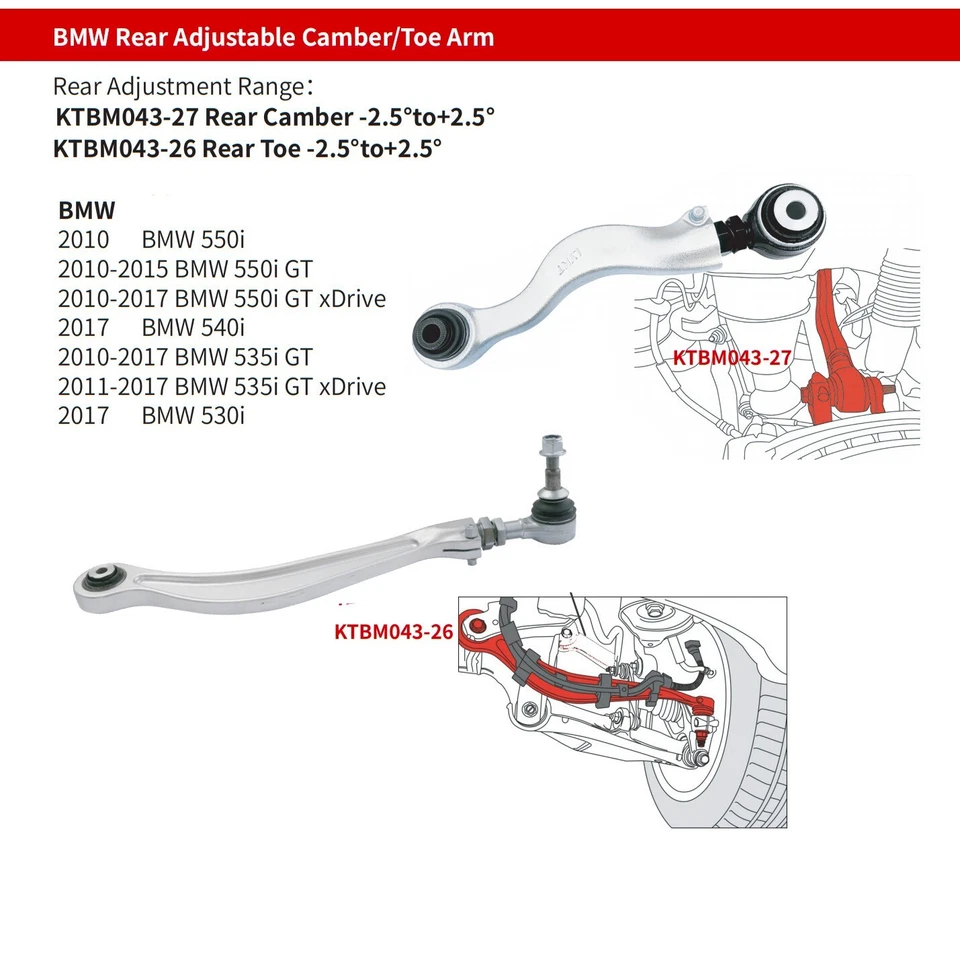 BMW Rear Adjustable Camber/Toe Arm

Rear Adjustment Range:
KTBM043-27 Rear Camber -2.5°to+2.5°
KTBM043-26 Rear Toe -2.5°to+2.5°

BMW
2010 BMW 550i
2010-2015 BMW 550i GT
2010-2017 BMW 550i GT xDrive
2017 BMW 540i
2010-2017 BMW 535i GT
2011-2017 BMW 535i GT xDrive
2017 BMW 530i

KTBM043-27

KTBM043-26