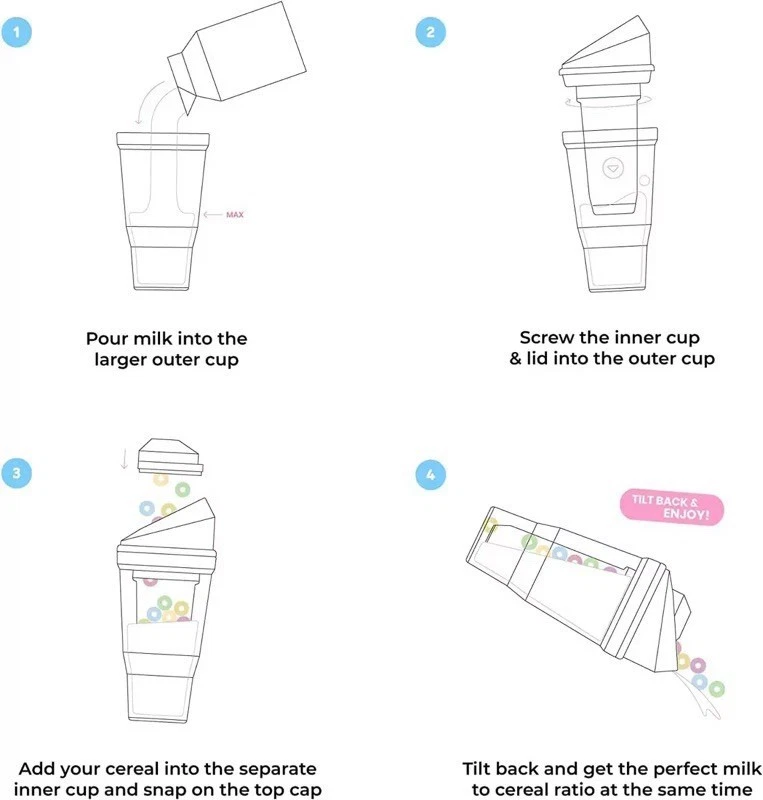 1

MAX

Pour milk into the larger outer cup

2

Screw the inner cup & lid into the outer cup

3

Add your cereal into the separate inner cup and snap on the top cap

4

TILT BACK & ENJOY!

Tilt back and get the perfect milk to cereal ratio at the same time