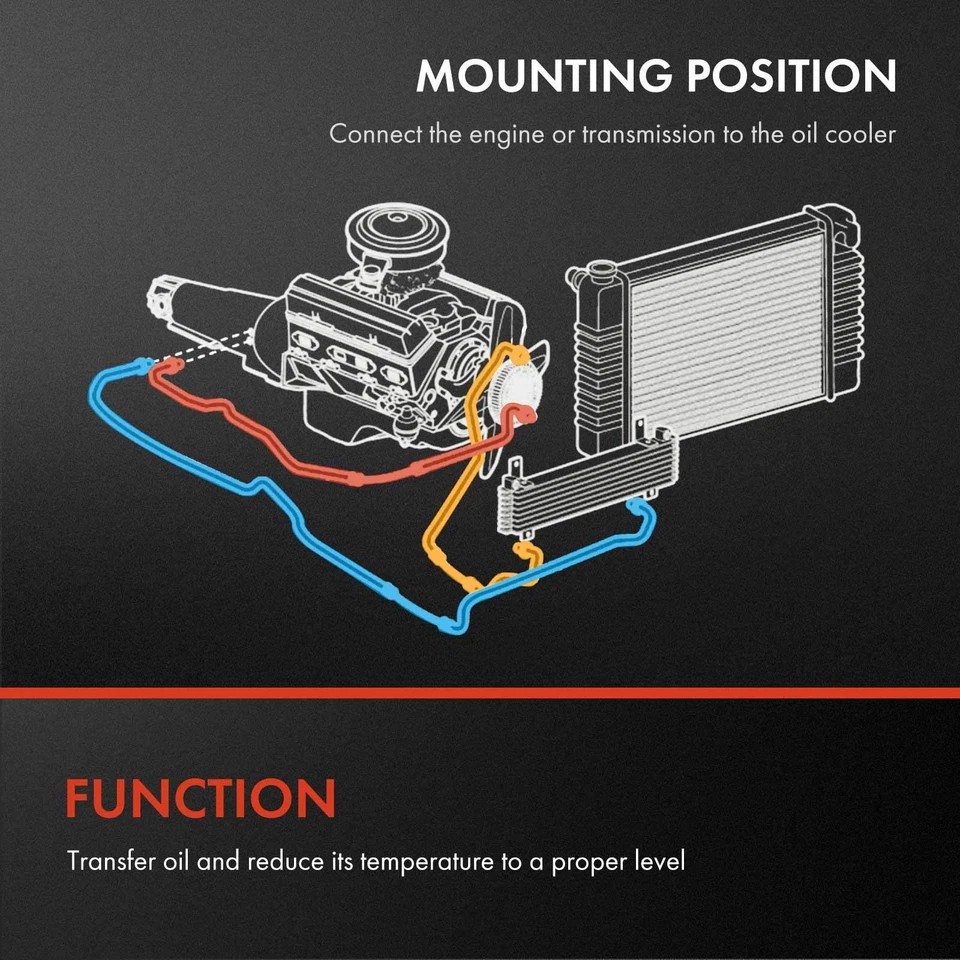 MOUNTING POSITION

Connect the engine or transmission to the oil cooler

FUNCTION

Transfer oil and reduce its temperature to a proper level