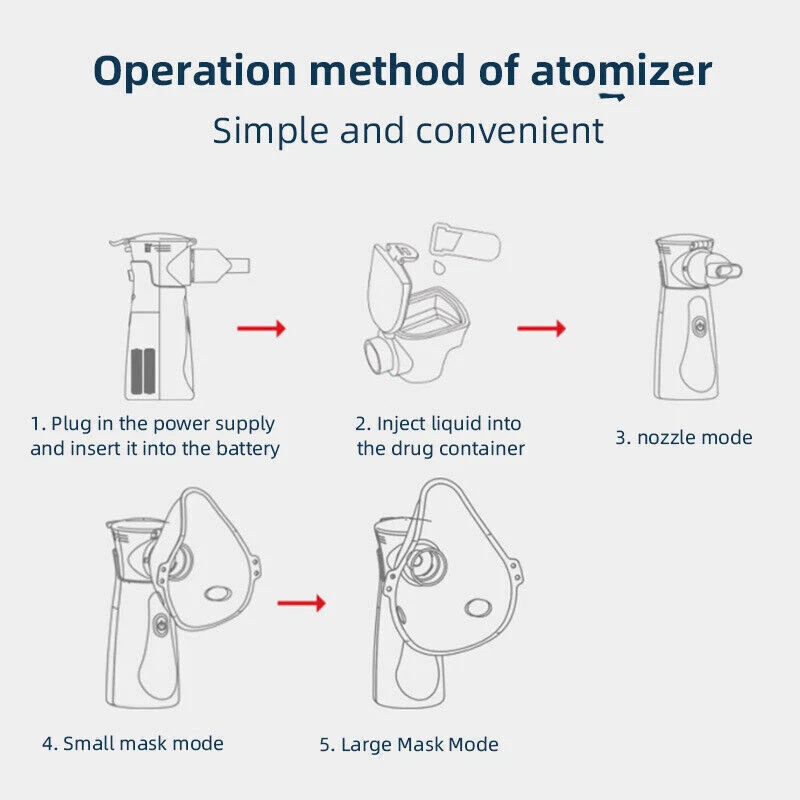 Operation method of atomizer
Simple and convenient

1. Plug in the power supply and insert it into the battery

2. Inject liquid into the drug container

3. nozzle mode

4. Small mask mode

5. Large Mask Mode