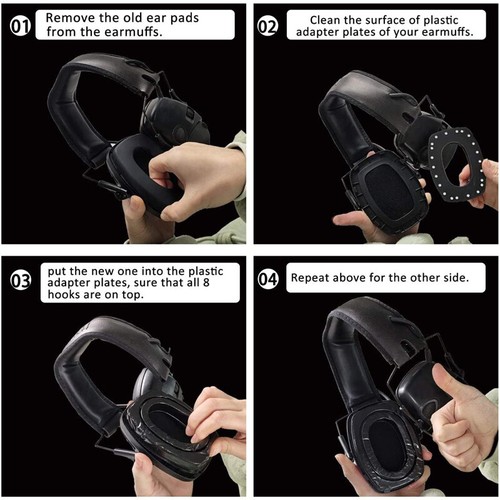 01 Remove the old ear pads from the earmuffs.

02 Clean the surface of plastic adapter plates of your earmuffs.

03 put the new one into the plastic adapter plates, sure that all 8 hooks are on top.

04 Repeat above for the other side.