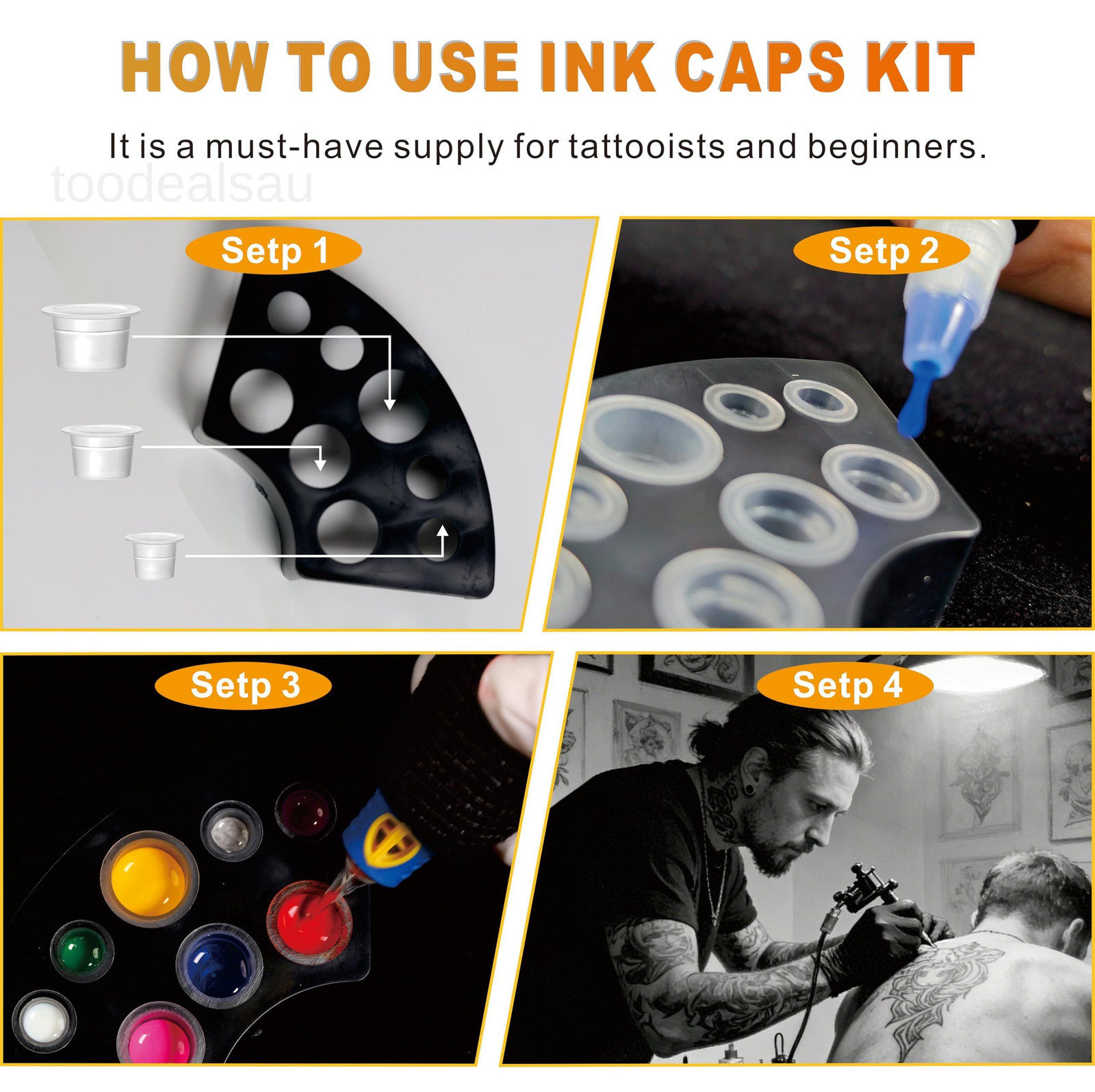 HOW TO USE INK CAPS KIT

It is a must-have supply for tattooists and beginners.

toodealsau

Setp 1

Setp 2

Setp 3

Setp 4