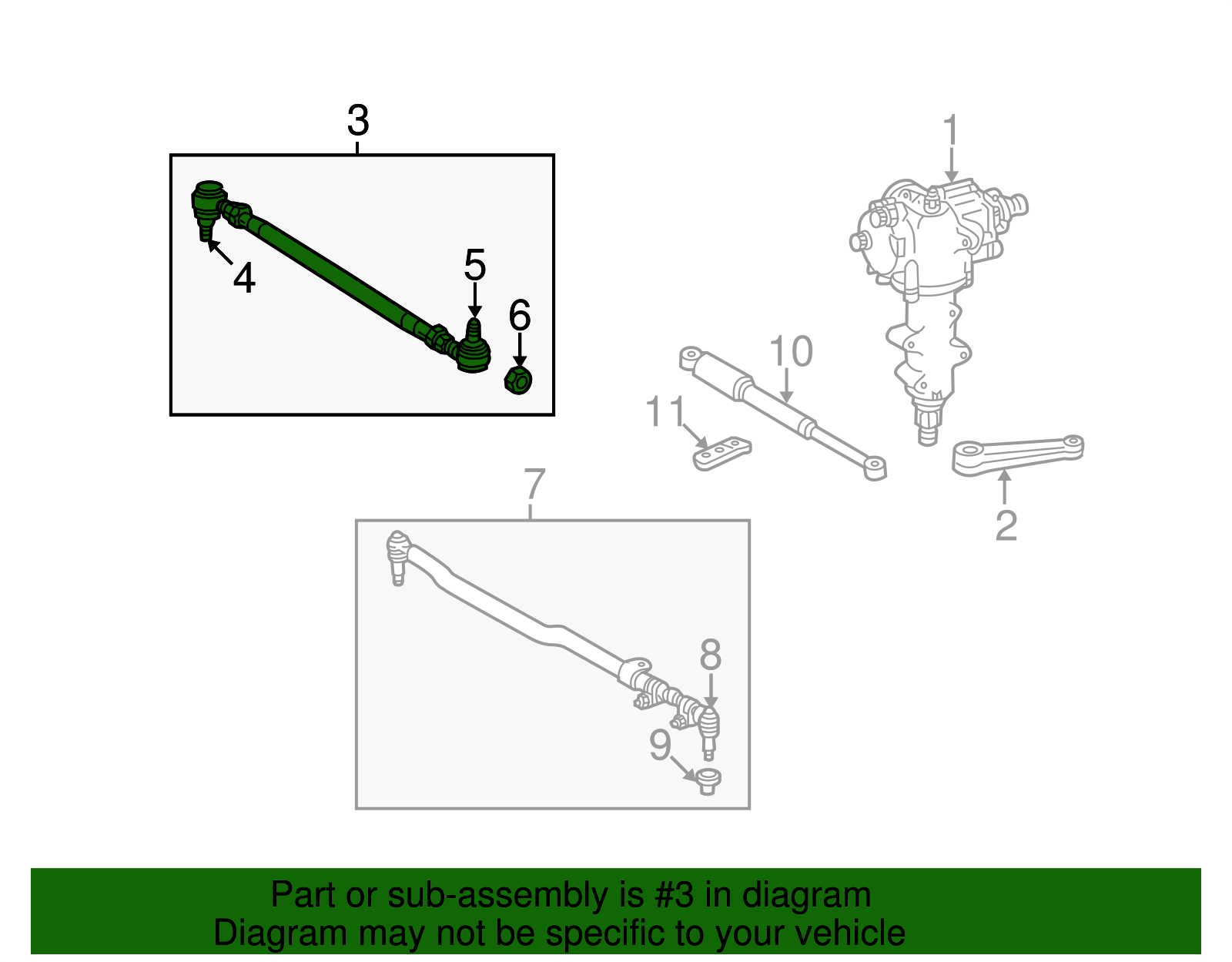 3
4
5
6
1
10
11
2
7
8
9

Part or sub-assembly is #3 in diagram
Diagram may not be specific to your vehicle