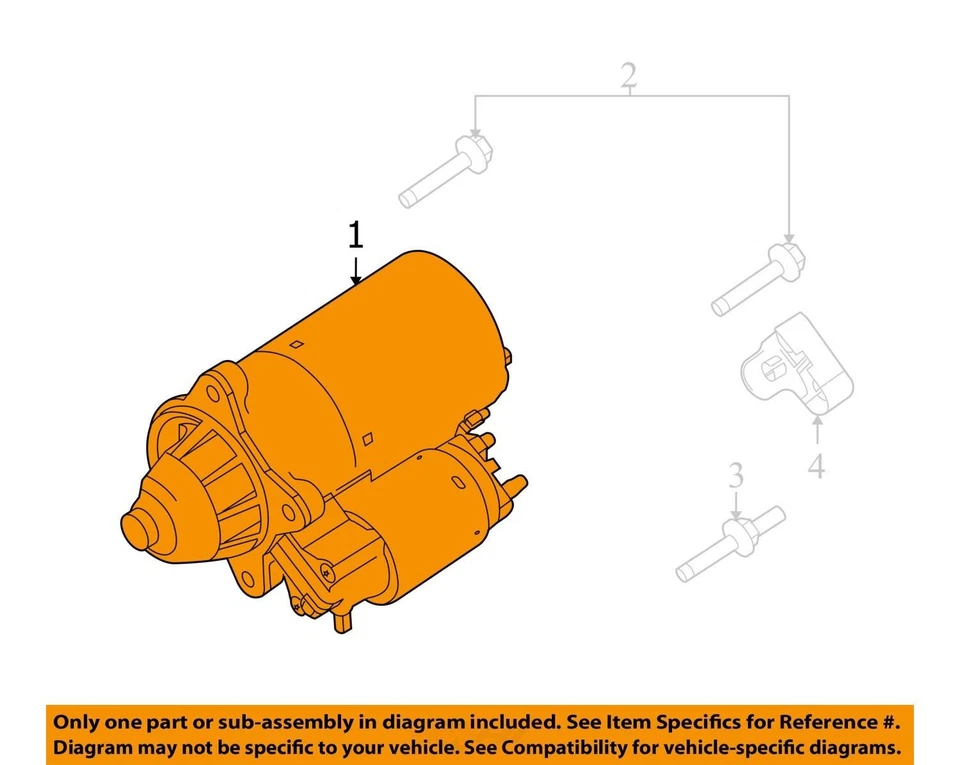 2

1

4

3

Only one part or sub-assembly in diagram included. See Item Specifics for Reference #. Diagram may not be specific to your vehicle. See Compatibility for vehicle-specific diagrams.