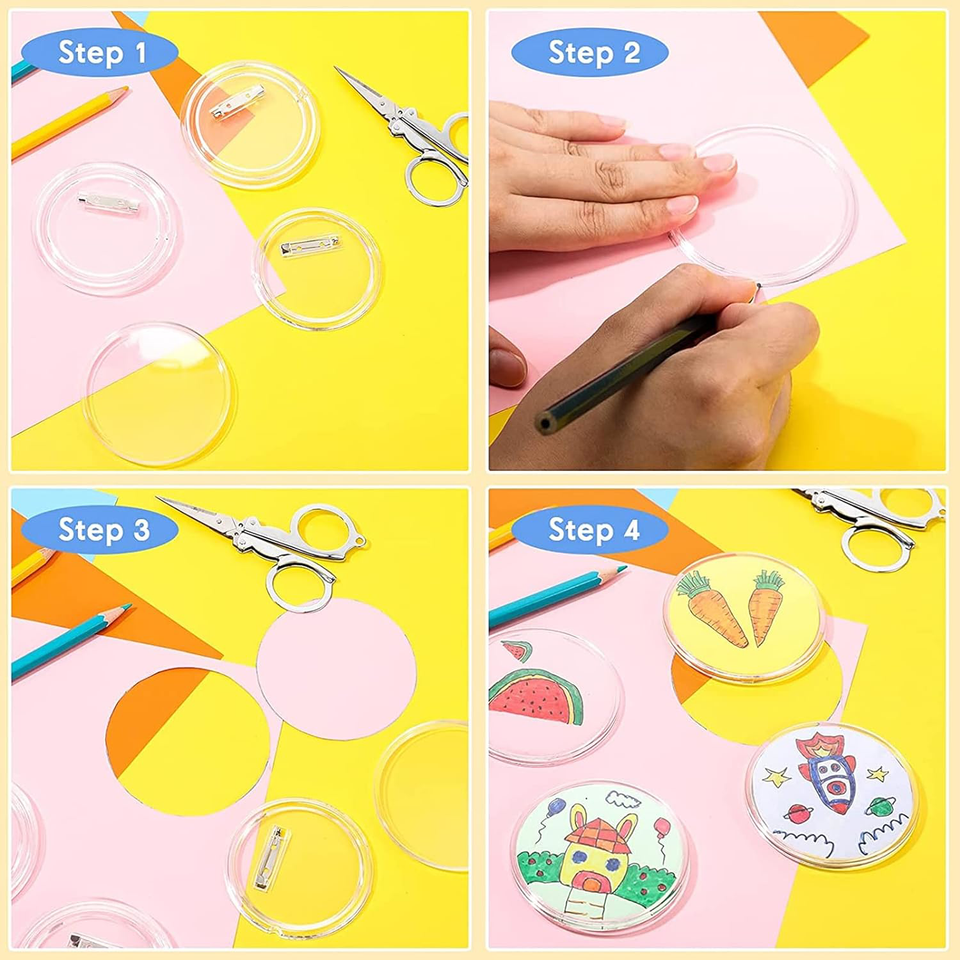 Step 1

Step 2

Step 3

Step 4