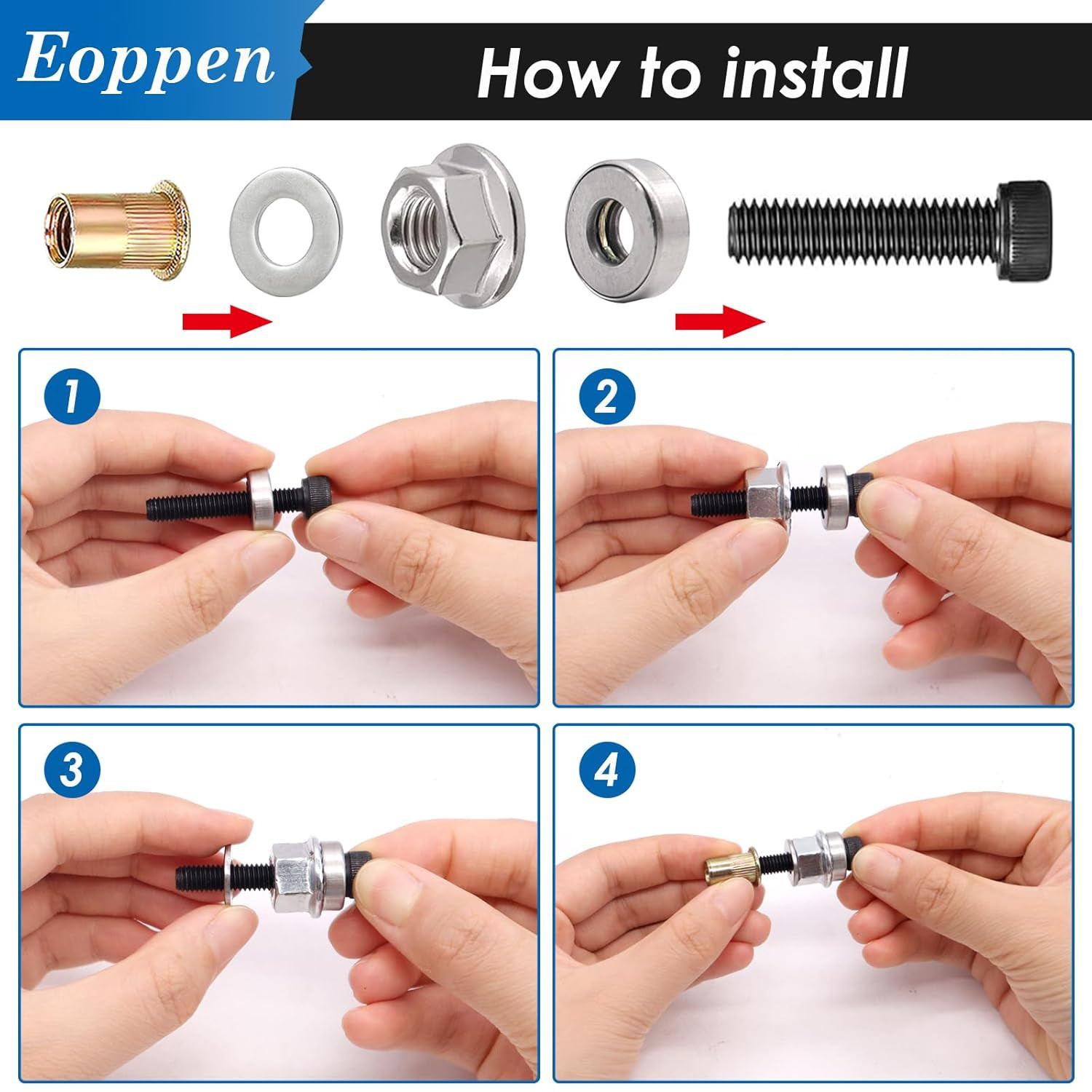 Eoppen

How to install

1

2

3

4