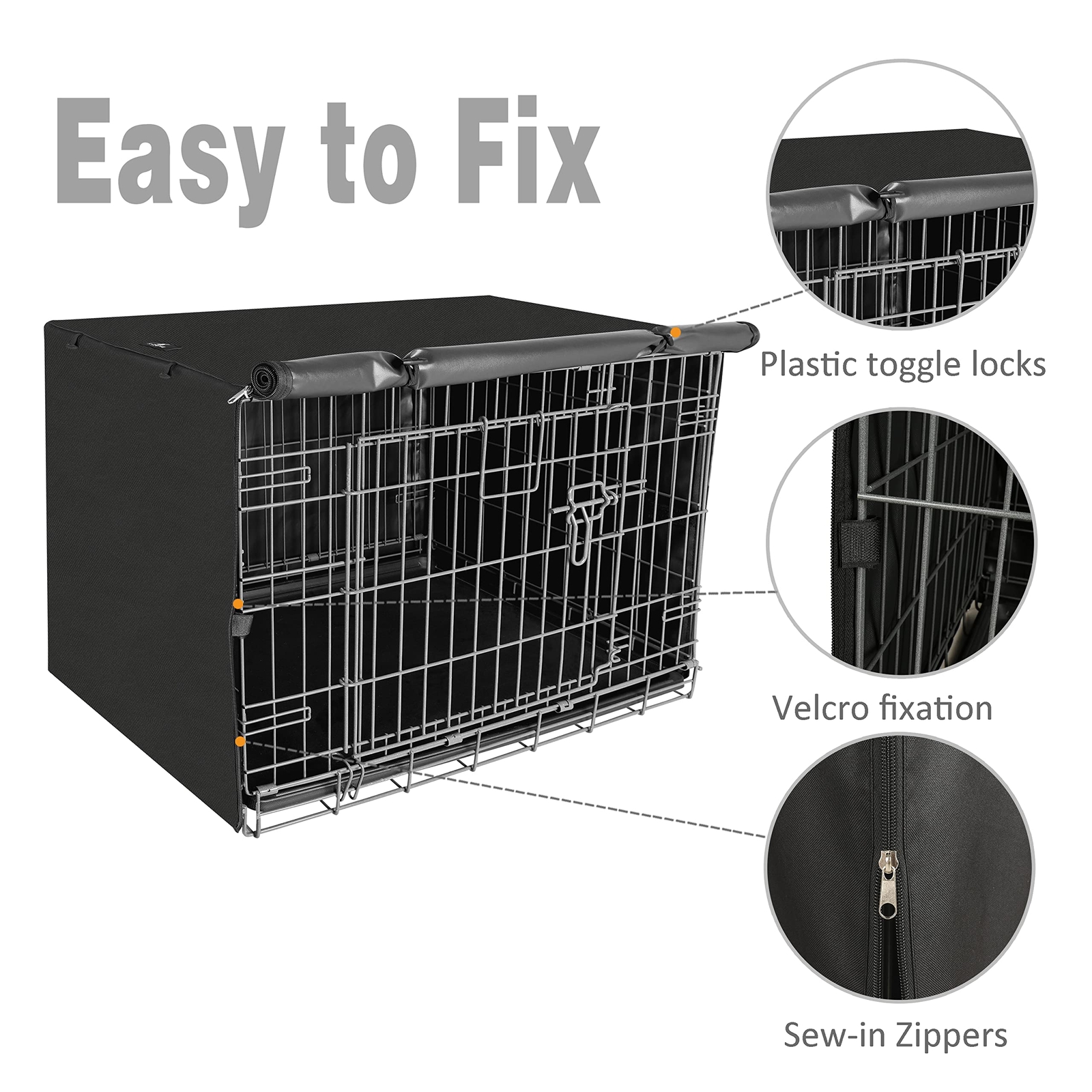 Easy to Fix

Plastic toggle locks

Velcro fixation

Sew-in Zippers