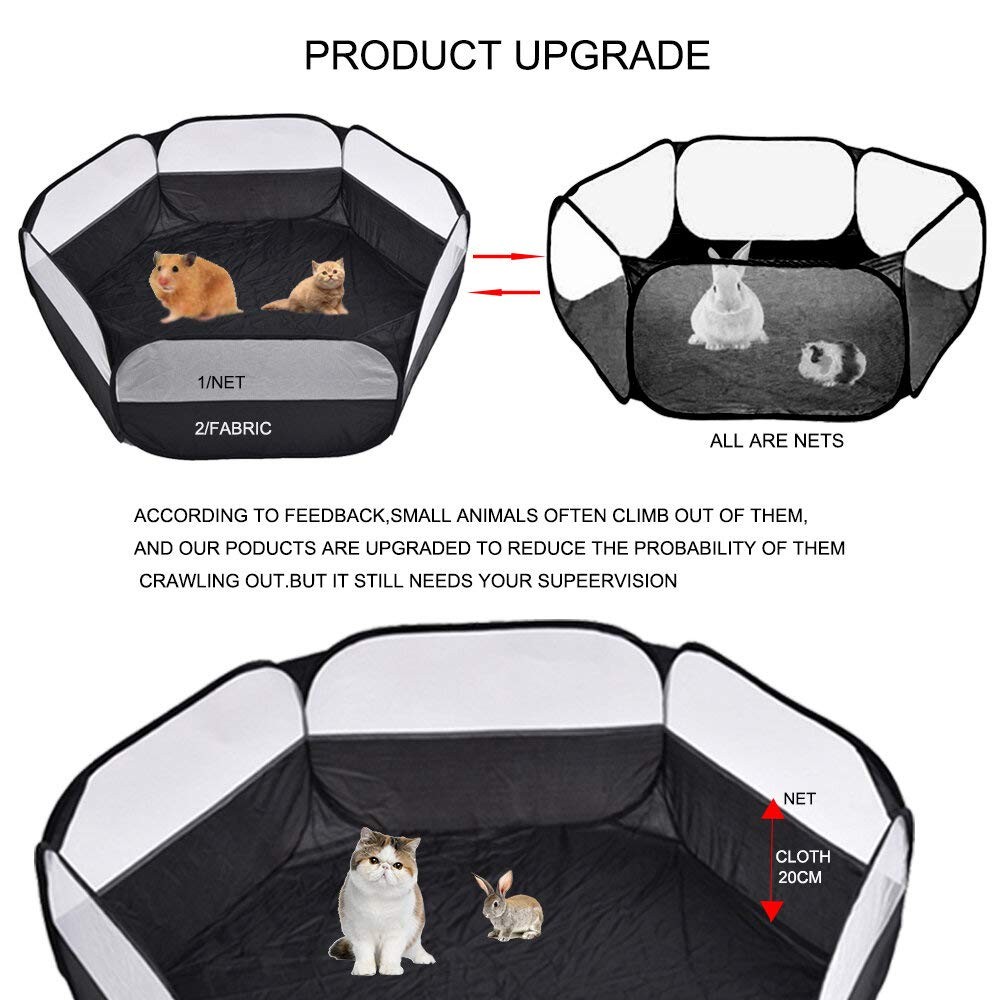 PRODUCT UPGRADE

1/NET

2/FABRIC

ALL ARE NETS

ACCORDING TO FEEDBACK,SMALL ANIMALS OFTEN CLIMB OUT OF THEM, AND OUR PODUCTS ARE UPGRADED TO REDUCE THE PROBABILITY OF THEM CRAWLING OUT.BUT IT STILL NEEDS YOUR SUPEERVISION

NET

CLOTH 20CM