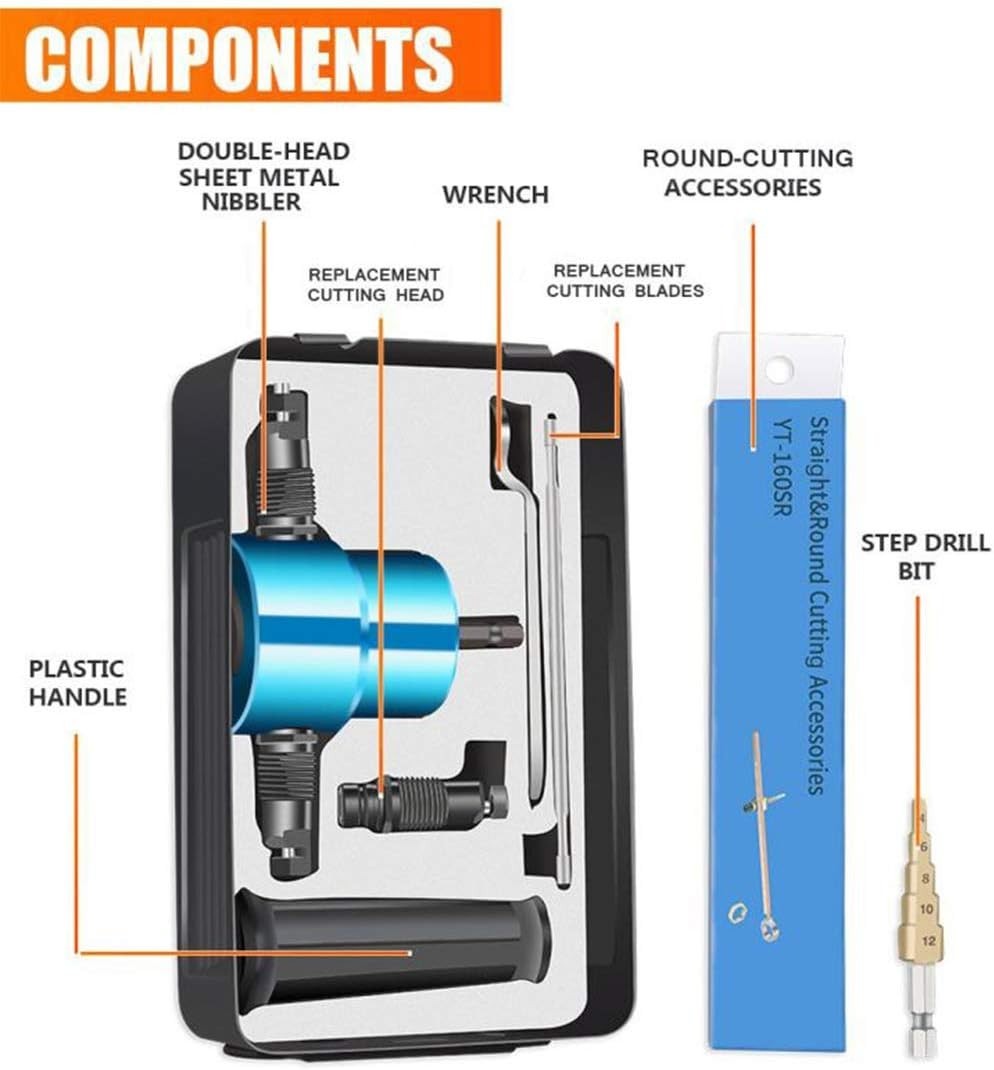 COMPONENTS

DOUBLE-HEAD SHEET METAL NIBBLER

WRENCH

ROUND-CUTTING ACCESSORIES

REPLACEMENT CUTTING HEAD

REPLACEMENT CUTTING BLADES

Straight&Round Cutting Accessories
YT-160SR

STEP DRILL BIT

PLASTIC HANDLE

4
6
8
10
12