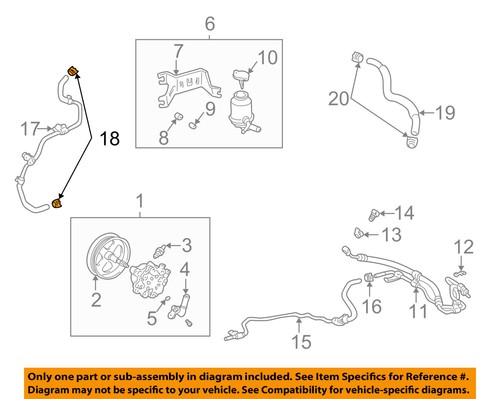 6
7
10
9
8
20
19
17
18
1
3
4
2
5
14
13
12
16
11
15

Only one part or sub-assembly in diagram included. See Item Specifics for Reference #.
Diagram may not be specific to your vehicle. See Compatibility for vehicle-specific diagrams.