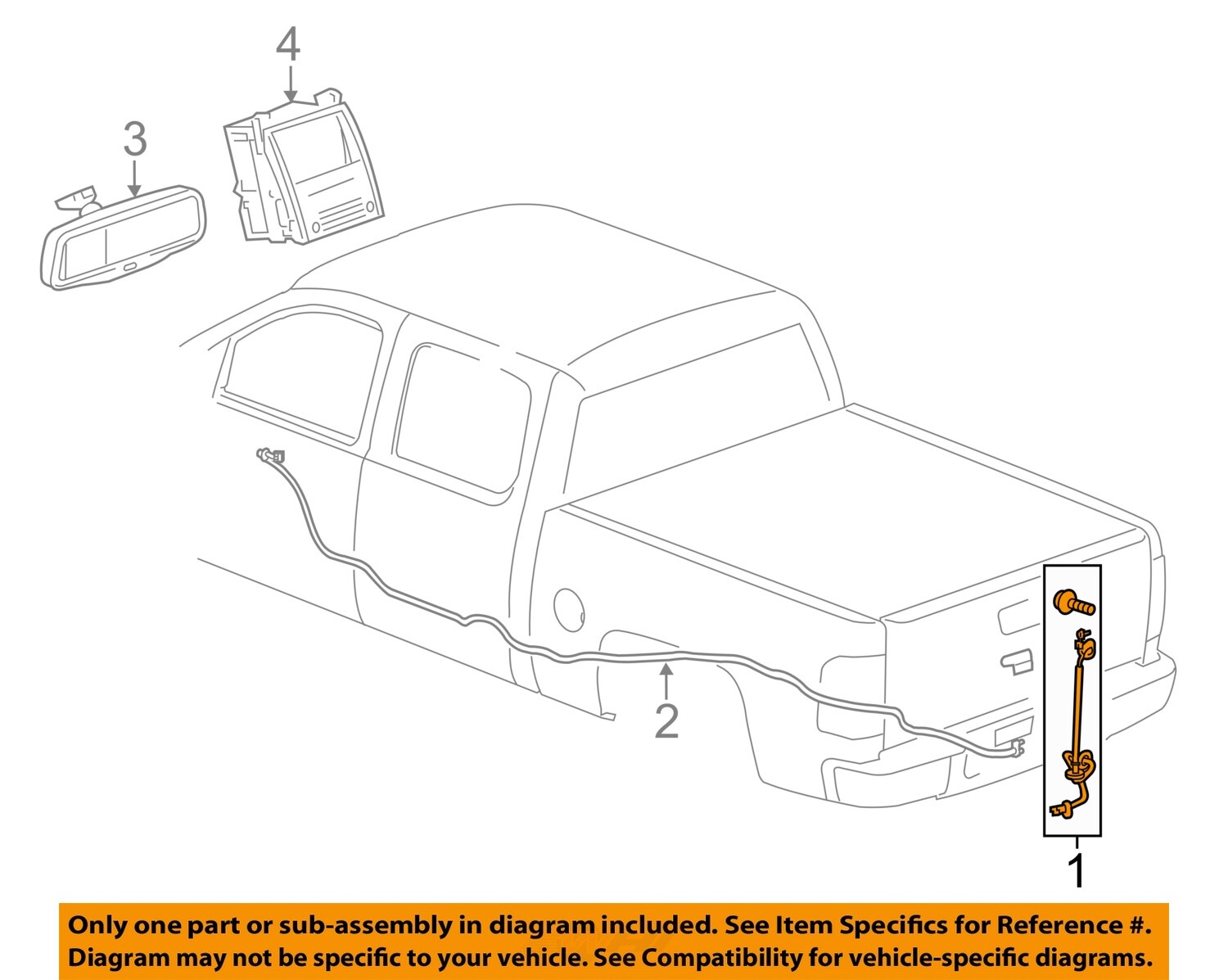 4

3

2

1

Only one part or sub-assembly in diagram included. See Item Specifics for Reference #. Diagram may not be specific to your vehicle. See Compatibility for vehicle-specific diagrams.