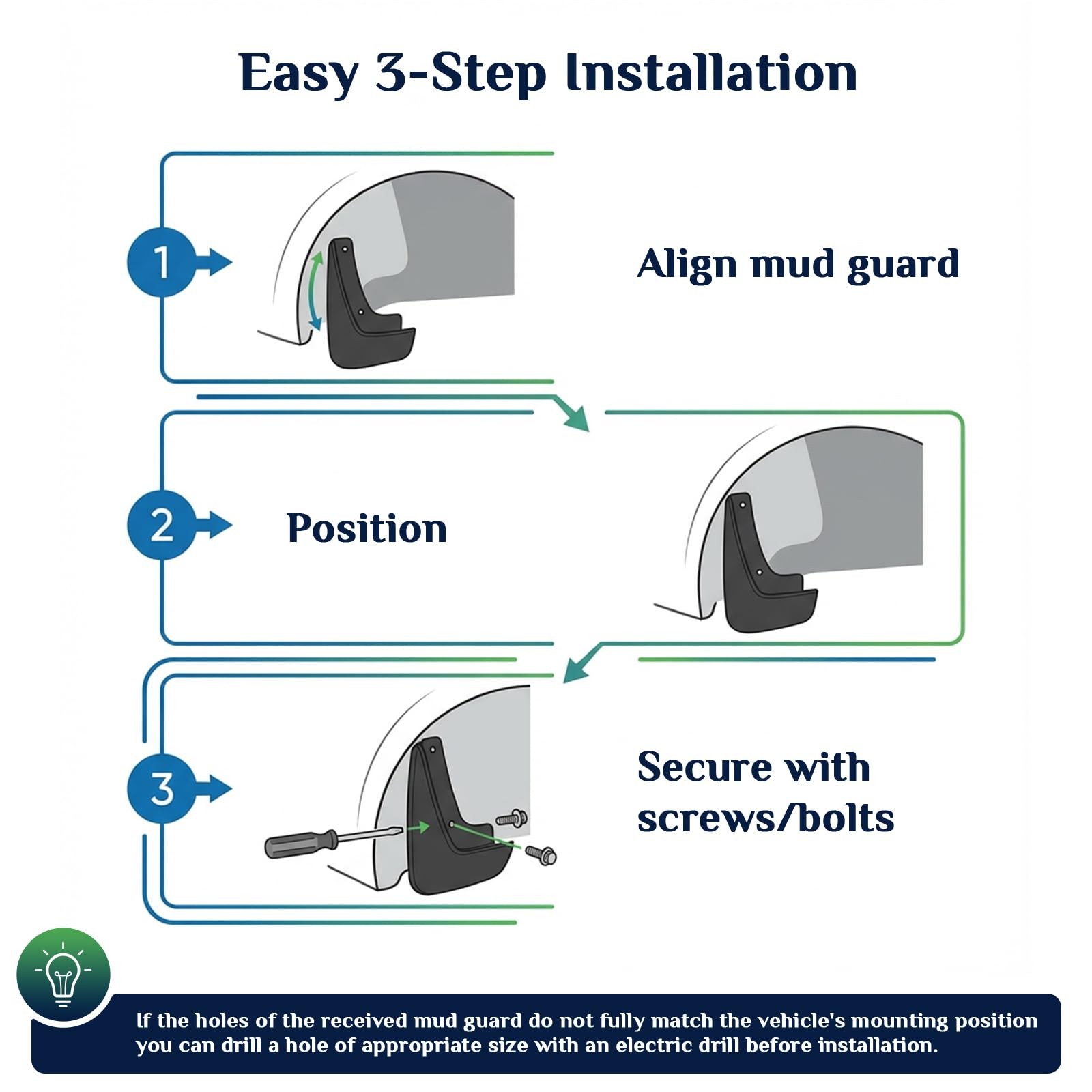 Easy 3-Step Installation

1

Align mud guard

2

Position

3

Secure with screws/bolts

If the holes of the received mud guard do not fully match the vehicle's mounting position you can drill a hole of appropriate size with an electric drill before installation.