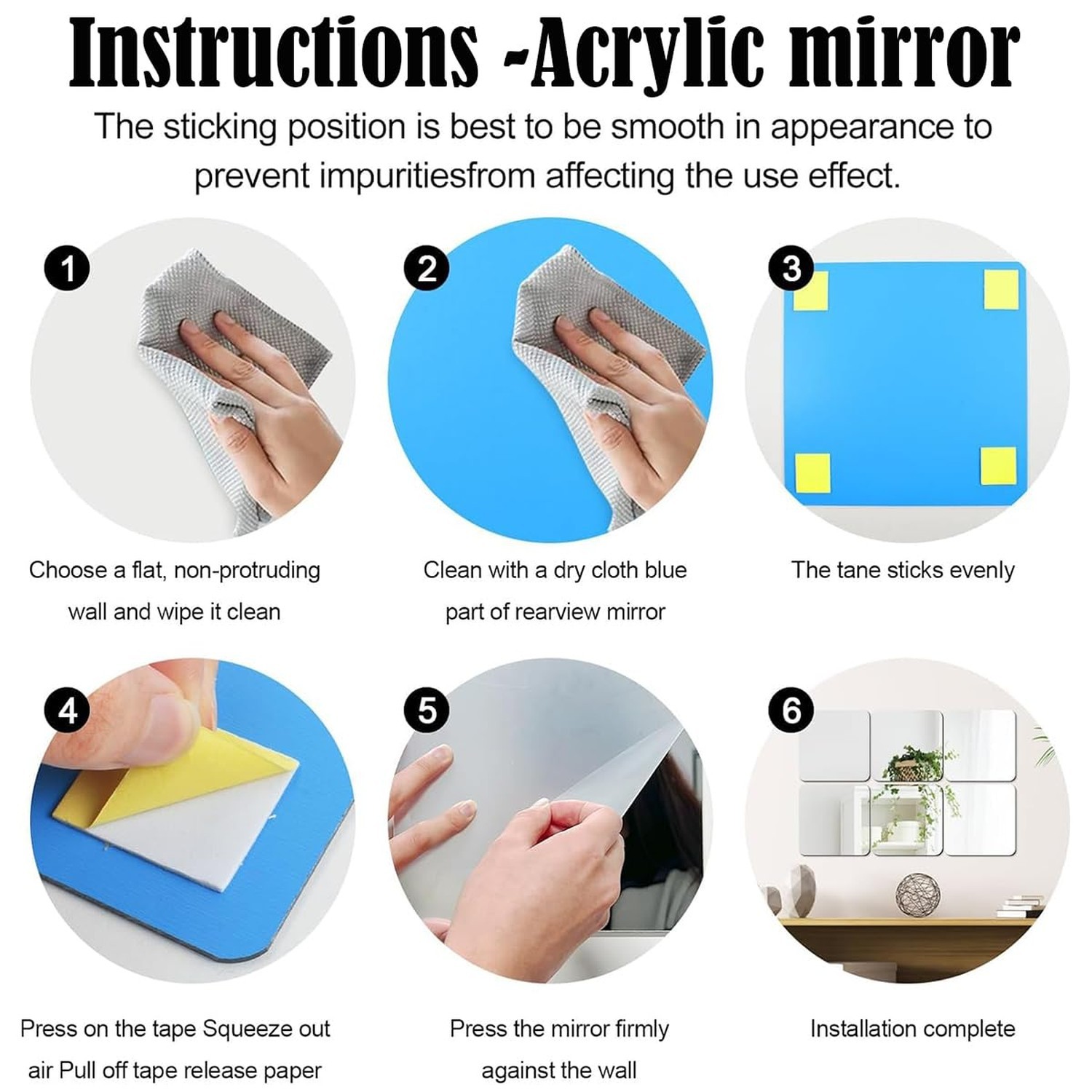 Instructions -Acrylic mirror

The sticking position is best to be smooth in appearance to prevent impuritiesfrom affecting the use effect.

1

Choose a flat, non-protruding wall and wipe it clean

2

Clean with a dry cloth blue part of rearview mirror

3

The tane sticks evenly

4

Press on the tape Squeeze out air Pull off tape release paper

5

Press the mirror firmly against the wall

6

Installation complete