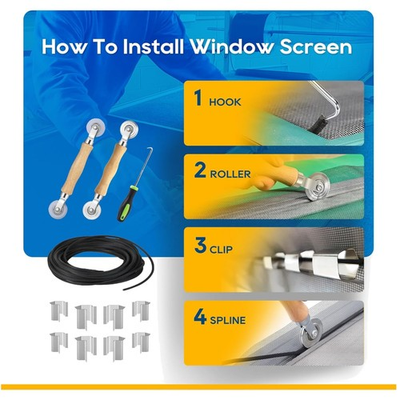 How To Install Window Screen

1 HOOK

2 ROLLER

3 CLIP

4 SPLINE