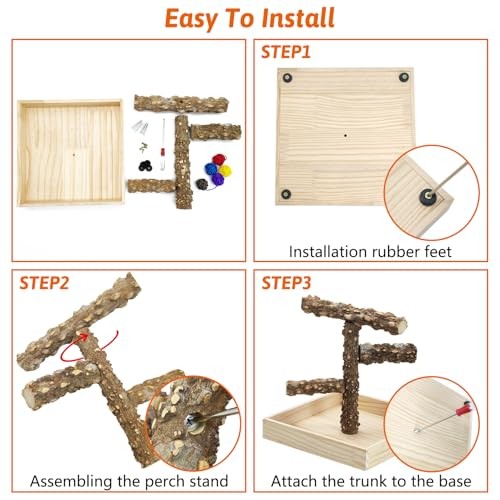 Easy To Install

STEP1

Installation rubber feet

STEP2

Assembling the perch stand

STEP3

Attach the trunk to the base