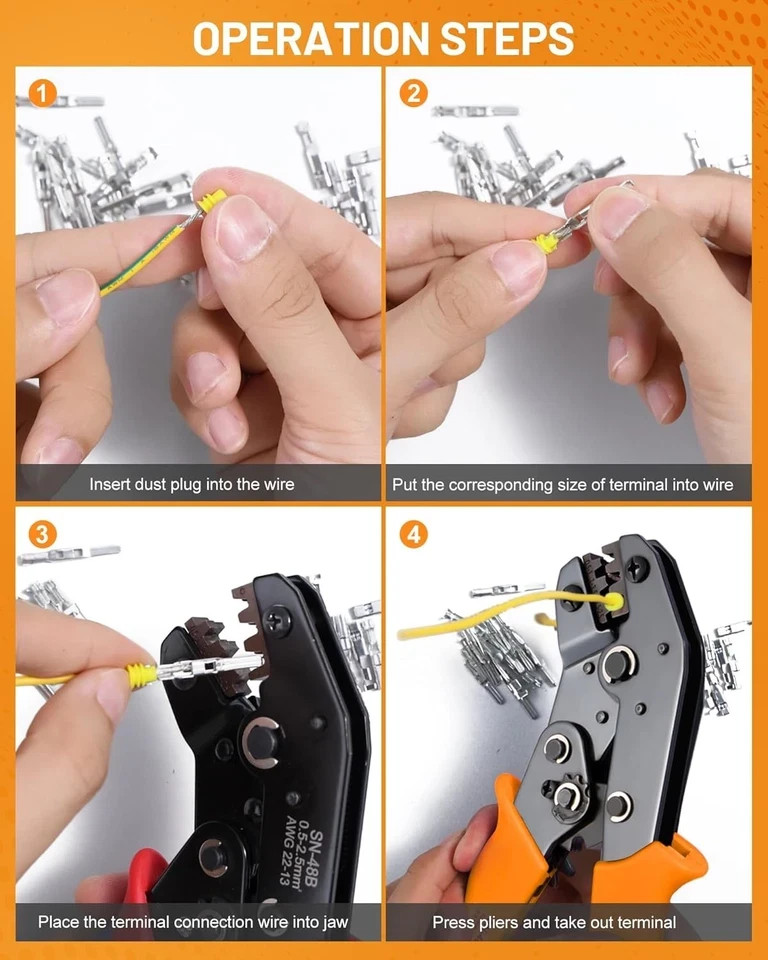 OPERATION STEPS

1

Insert dust plug into the wire

2

Put the corresponding size of terminal into wire

3

SN-48B
0.5-2.5mm²
AWG 22-13

Place the terminal connection wire into jaw

4

Press pliers and take out terminal