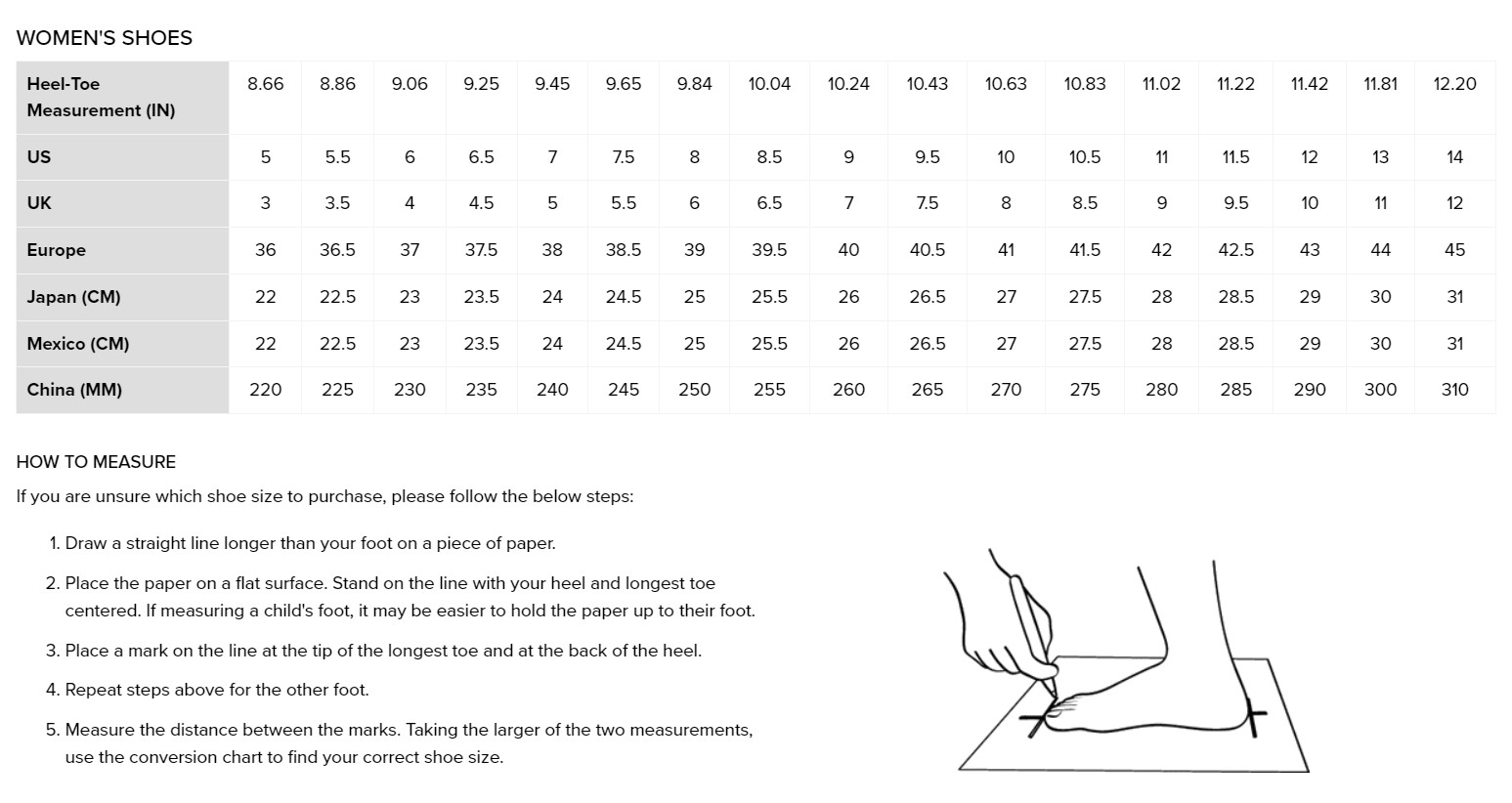 WOMEN'S SHOES

| Heel-Toe Measurement (IN) | 8.66 | 8.86 | 9.06 | 9.25 | 9.45 | 9.65 | 9.84 | 10.04 | 10.24 | 10.43 | 10.63 | 10.83 | 11.02 | 11.22 | 11.42 | 11.81 | 12.20 |
|---|---|---|---|---|---|---|---|---|---|---|---|---|---|---|---|---|---|
| US | 5 | 5.5 | 6 | 6.5 | 7 | 7.5 | 8 | 8.5 | 9 | 9.5 | 10 | 10.5 | 11 | 11.5 | 12 | 13 | 14 |
| UK | 3 | 3.5 | 4 | 4.5 | 5 | 5.5 | 6 | 6.5 | 7 | 7.5 | 8 | 8.5 | 9 | 9.5 | 10 | 11 | 12 |
| Europe | 36 | 36.5 | 37 | 37.5 | 38 | 38.5 | 39 | 39.5 | 40 | 40.5 | 41 | 41.5 | 42 | 42.5 | 43 | 44 | 45 |
| Japan (CM) | 22 | 22.5 | 23 | 23.5 | 24 | 24.5 | 25 | 25.5 | 26 | 26.5 | 27 | 27.5 | 28 | 28.5 | 29 | 30 | 31 |
| Mexico (CM) | 22 | 22.5 | 23 | 23.5 | 24 | 24.5 | 25 | 25.5 | 26 | 26.5 | 27 | 27.5 | 28 | 28.5 | 29 | 30 | 31 |
| China (MM) | 220 | 225 | 230 | 235 | 240 | 245 | 250 | 255 | 260 | 265 | 270 | 275 | 280 | 285 | 290 | 300 | 310 |

HOW TO MEASURE
If you are unsure which shoe size to purchase, please follow the below steps:

1. Draw a straight line longer than your foot on a piece of paper.
2. Place the paper on a flat surface. Stand on the line with your heel and longest toe centered. If measuring a child's foot, it may be easier to hold the paper up to their foot.
3. Place a mark on the line at the tip of the longest toe and at the back of the heel.
4. Repeat steps above for the other foot.
5. Measure the distance between the marks. Taking the larger of the two measurements, use the conversion chart to find your correct shoe size.