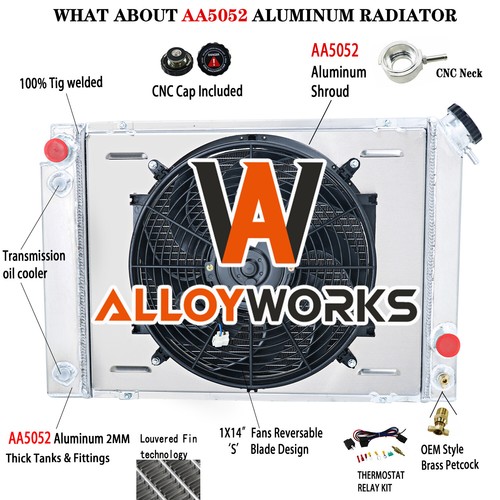 WHAT ABOUT AA5052 ALUMINUM RADIATOR

100% Tig welded

CNC Cap Included

AA5052 Aluminum Shroud

CNC Neck

Transmission oil cooler

ALLOYWORKS

AA5052 Aluminum 2MM Thick Tanks & Fittings

Louvered Fin technology

1X14" Fans Reversable 'S' Blade Design

THERMOSTAT RELAY KIT

OEM Style Brass Petcock