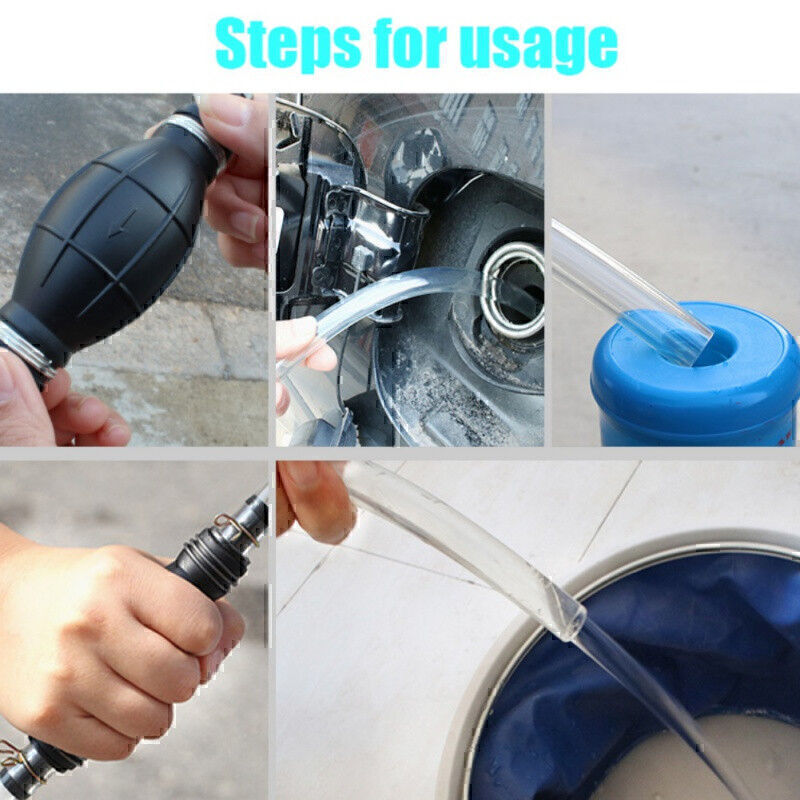 Steps for usage