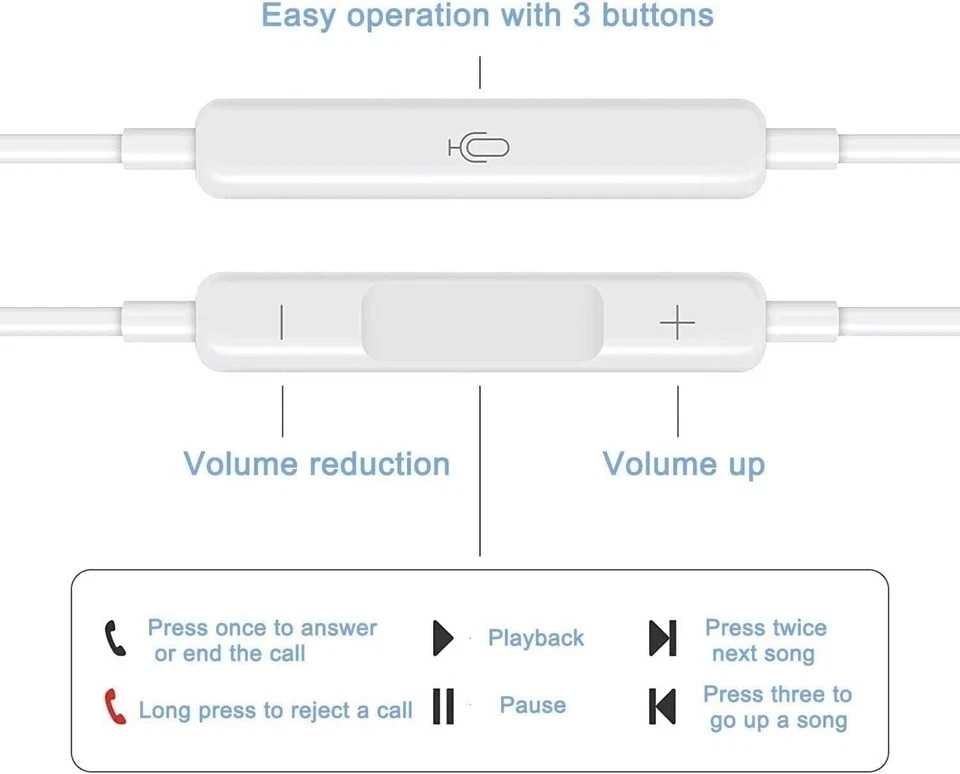 Easy operation with 3 buttons

Volume reduction

Volume up

Press once to answer or end the call

Long press to reject a call

Playback

Pause

Press twice next song

Press three to go up a song