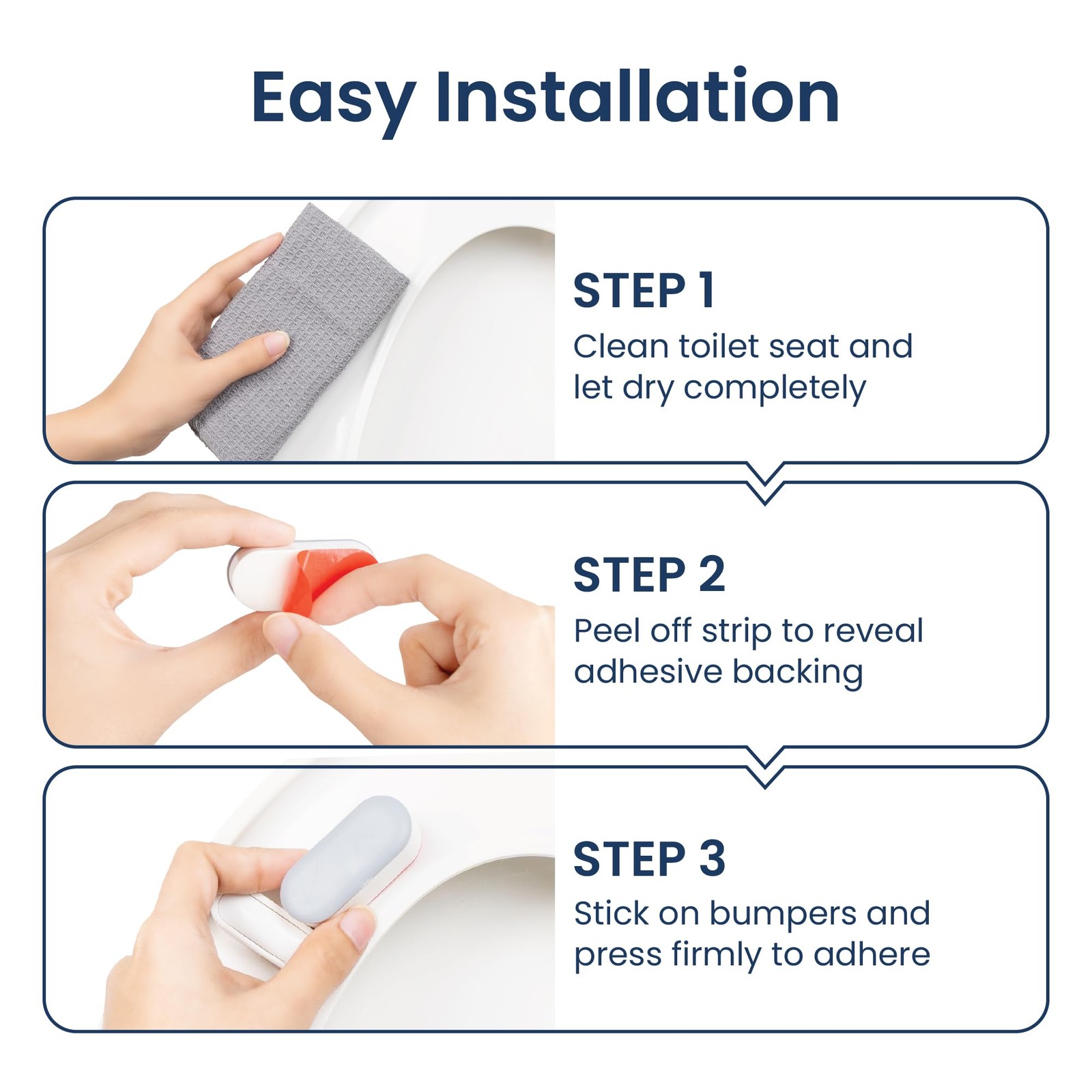 Easy Installation

STEP 1
Clean toilet seat and let dry completely

STEP 2
Peel off strip to reveal adhesive backing

STEP 3
Stick on bumpers and press firmly to adhere