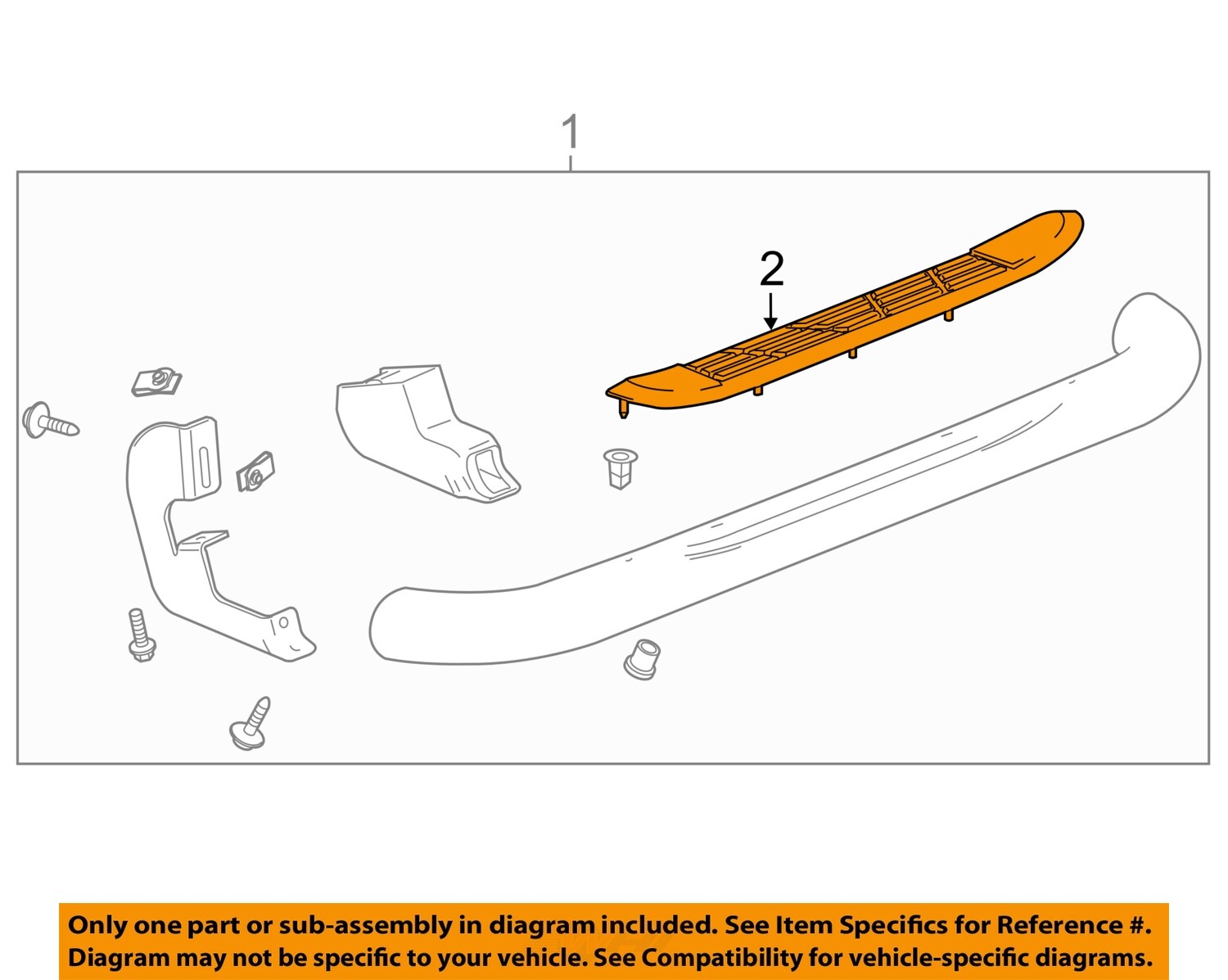 1

2

Only one part or sub-assembly in diagram included. See Item Specifics for Reference #.
Diagram may not be specific to your vehicle. See Compatibility for vehicle-specific diagrams.