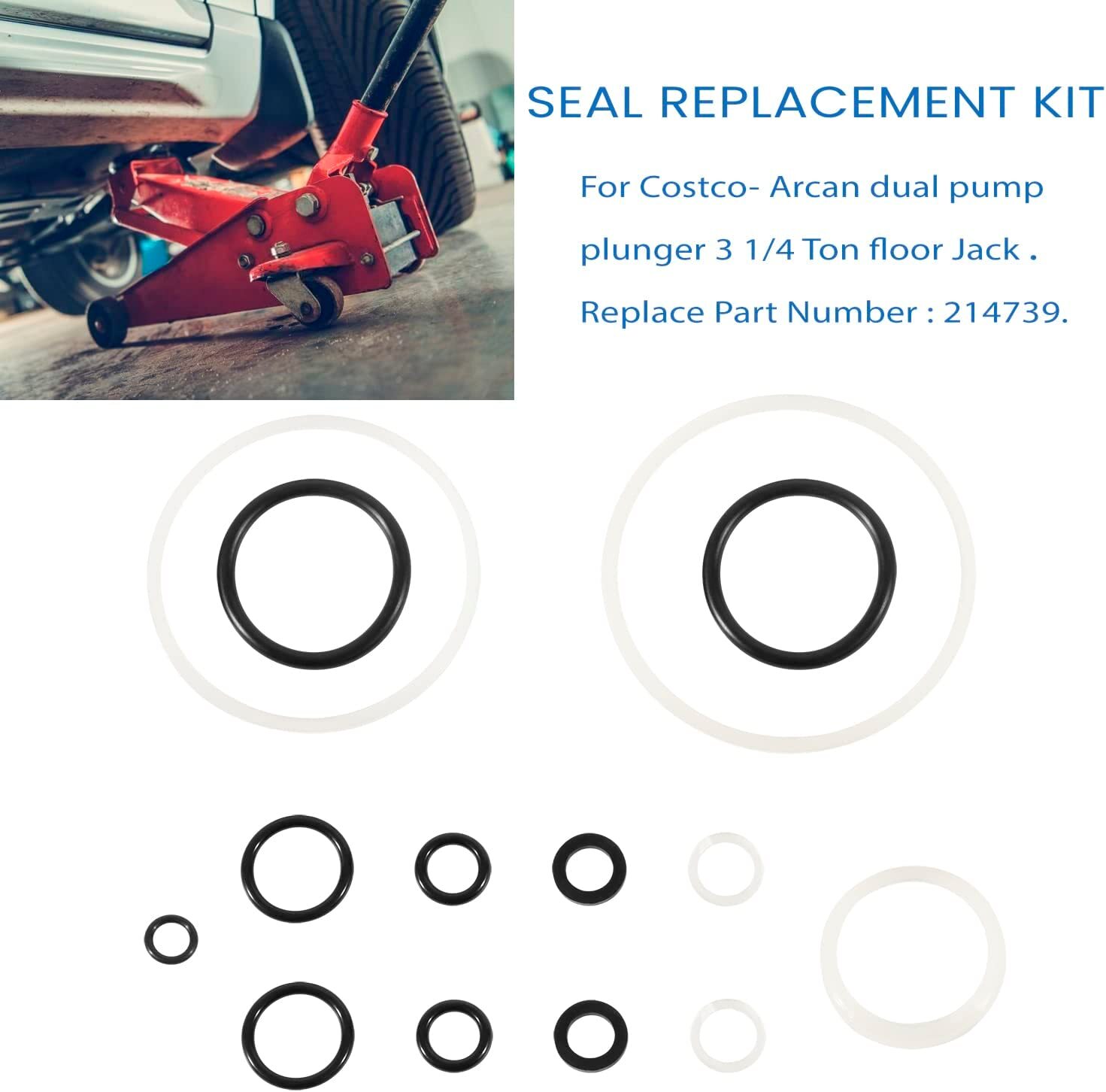 SEAL REPLACEMENT KIT

For Costco- Arcan dual pump plunger 3 1/4 Ton floor Jack .
Replace Part Number : 214739.