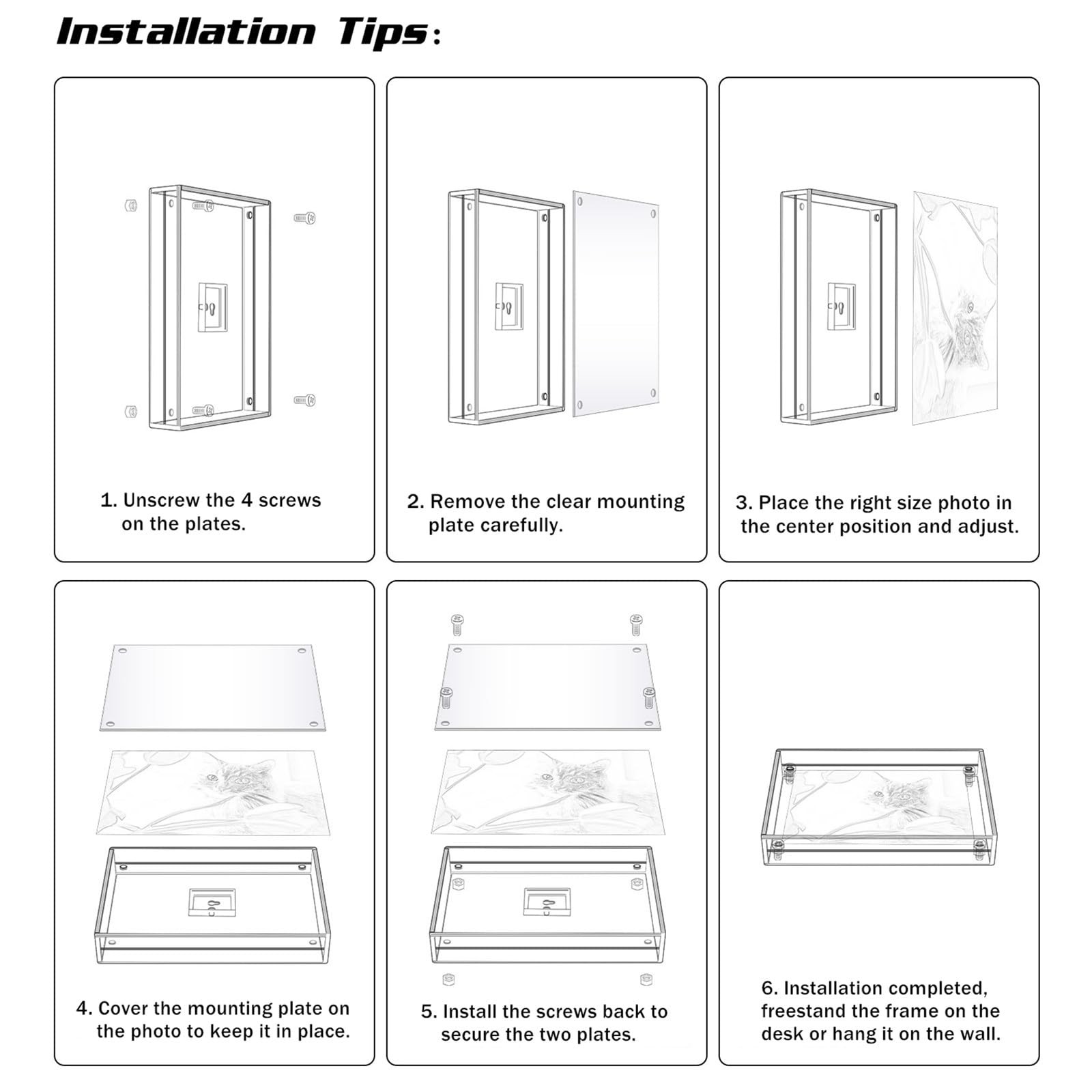 Installation Tips:

1. Unscrew the 4 screws on the plates.

2. Remove the clear mounting plate carefully.

3. Place the right size photo in the center position and adjust.

4. Cover the mounting plate on the photo to keep it in place.

5. Install the screws back to secure the two plates.

6. Installation completed, freestand the frame on the desk or hang it on the wall.