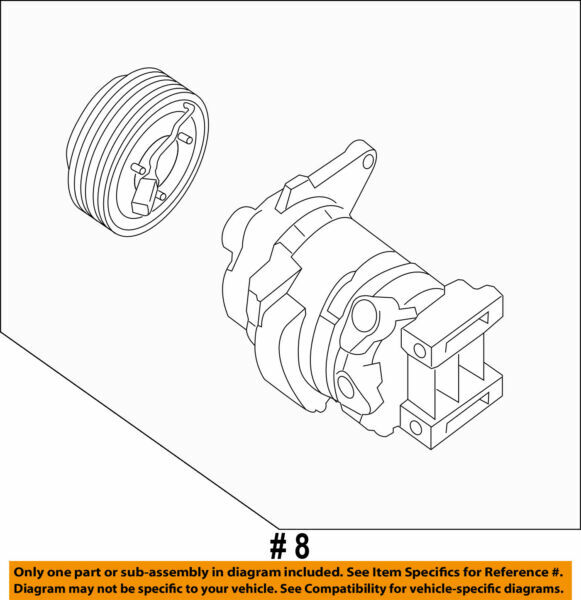 # 8

Only one part or sub-assembly in diagram included. See Item Specifics for Reference #.
Diagram may not be specific to your vehicle. See Compatibility for vehicle-specific diagrams.