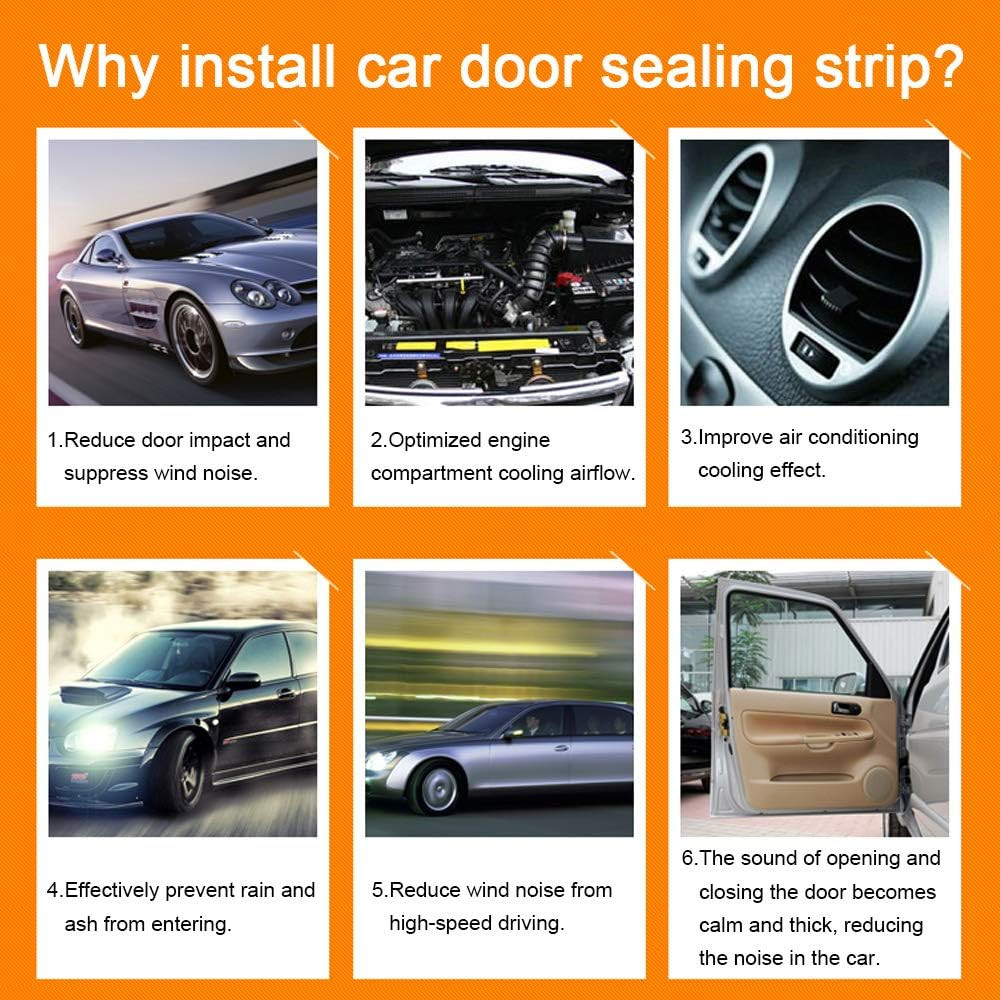 Why install car door sealing strip?

1.Reduce door impact and suppress wind noise.

2.Optimized engine compartment cooling airflow.

3.Improve air conditioning cooling effect.

4.Effectively prevent rain and ash from entering.

5.Reduce wind noise from high-speed driving.

6.The sound of opening and closing the door becomes calm and thick, reducing the noise in the car.